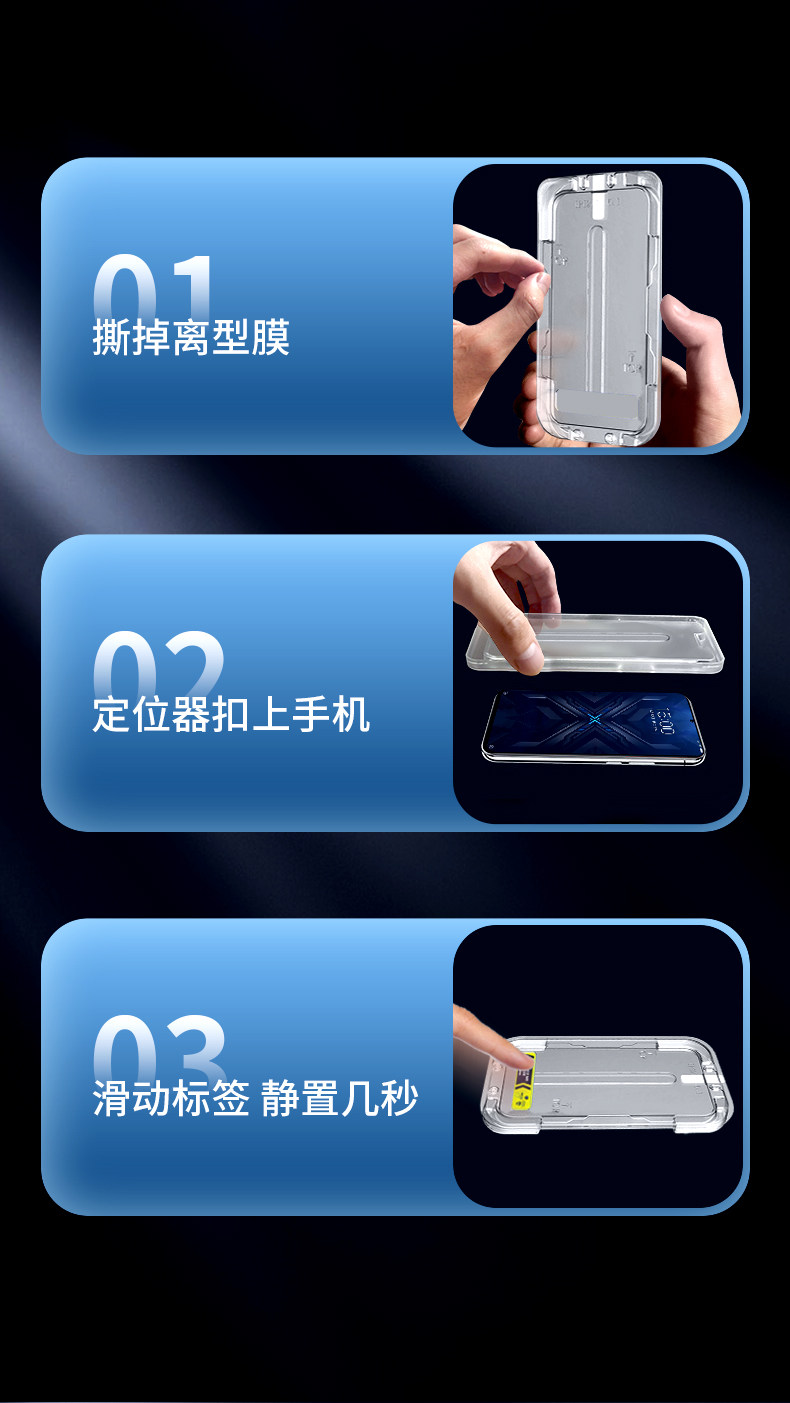 01
撕掉离型膜

02
定位器扣上手机

03
滑动标签 静置几秒