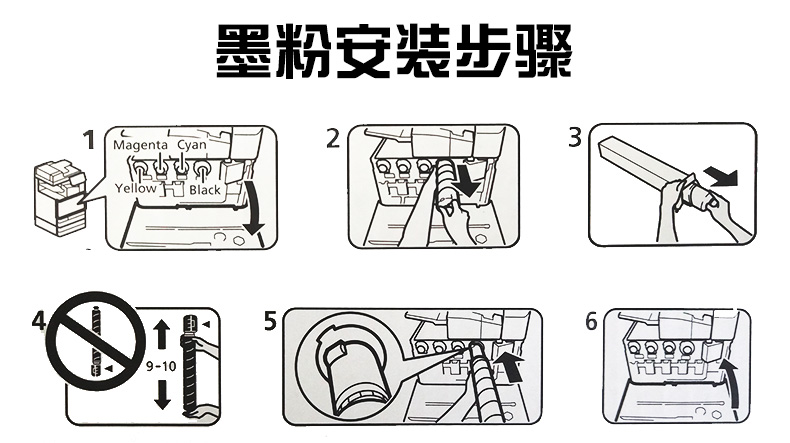 墨粉安裝步驟

1
Magenta Cyan
Yellow Black

2

3

4
9-10

5

6