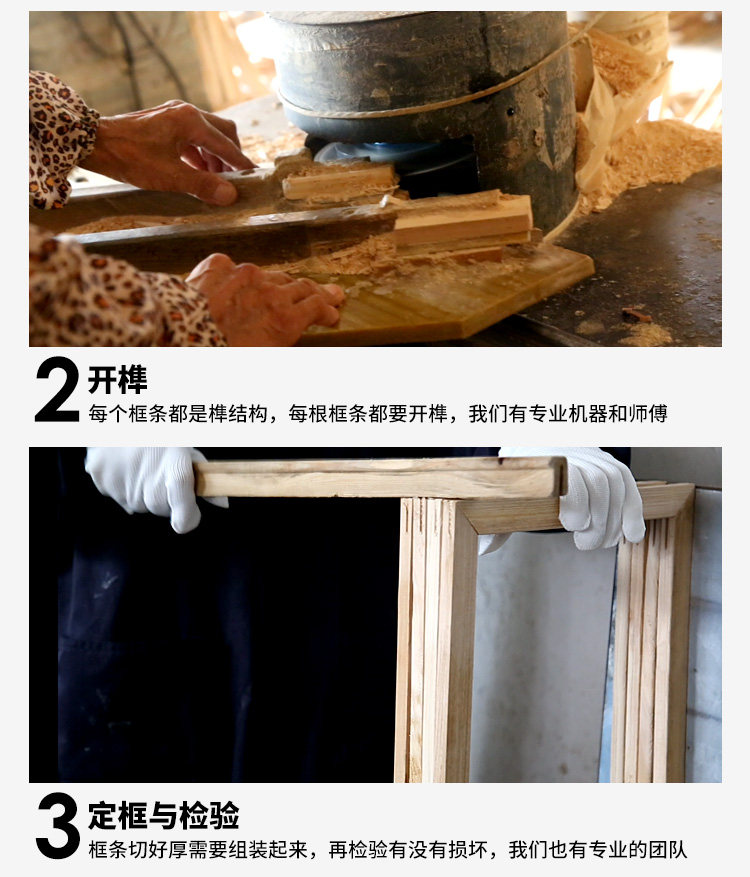 2 开榫
每个框条都是榫结构，每根框条都要开榫，我们有专业机器和师傅

3 定框与检验
框条切好厚需要组装起来，再检验有没有损坏，我们也有专业的团队