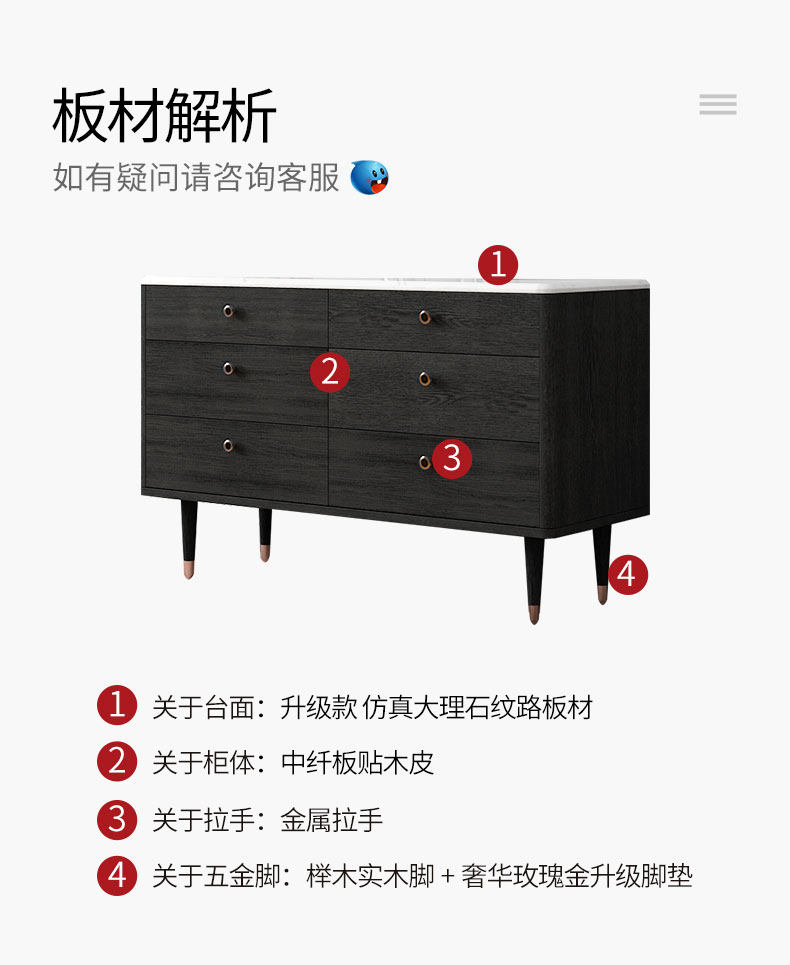 板材解析
如有疑问请咨询客服

1
2
3
4

1 关于台面：升级款 仿真大理石纹路板材
2 关于柜体：中纤板贴木皮
3 关于拉手：金属拉手
4 关于五金脚：榉木实木脚 + 奢华玫瑰金升级脚垫