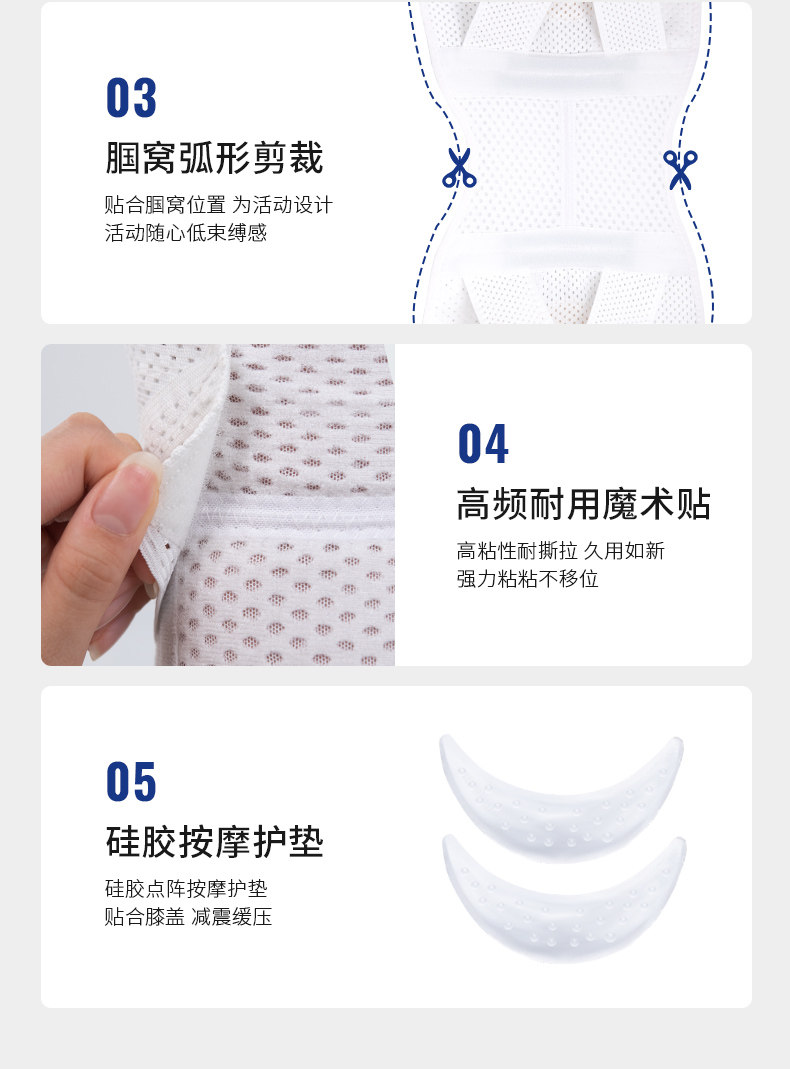 03

腘窝弧形剪裁

贴合腘窝位置 为活动设计
活动随心低束缚感

04

高频耐用魔术贴

高粘性耐撕拉 久用如新
强力粘粘不移位

05

硅胶按摩护垫

硅胶点阵按摩护垫
贴合膝盖 减震缓压