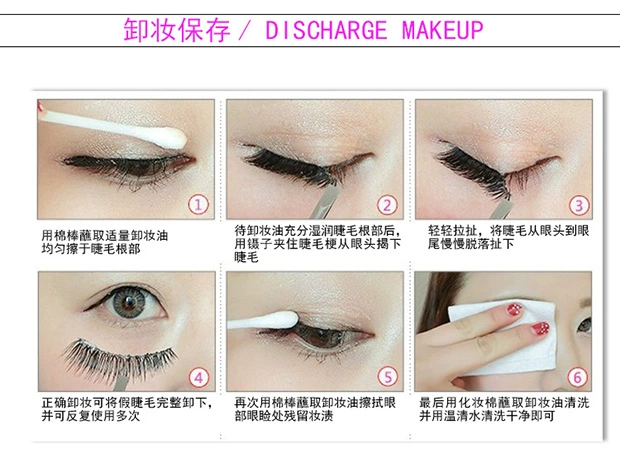 卸妆保存 / DISCHARGE MAKEUP

1
用棉棒蘸取适量卸妆油均匀擦于睫毛根部

2
待卸妆油充分湿润睫毛根部后，用镊子夹住睫毛梗从眼头揭下睫毛

3
轻轻拉扯，将睫毛从眼头到眼尾慢慢脱落扯下

4
正确卸妆可将假睫毛完整卸下，并可反复使用多次

5
再次用棉棒蘸取卸妆油擦拭眼部眼睑处残留妆渍

6
最后用化妆棉蘸取卸妆油清洗并用温清水清洗干净即可