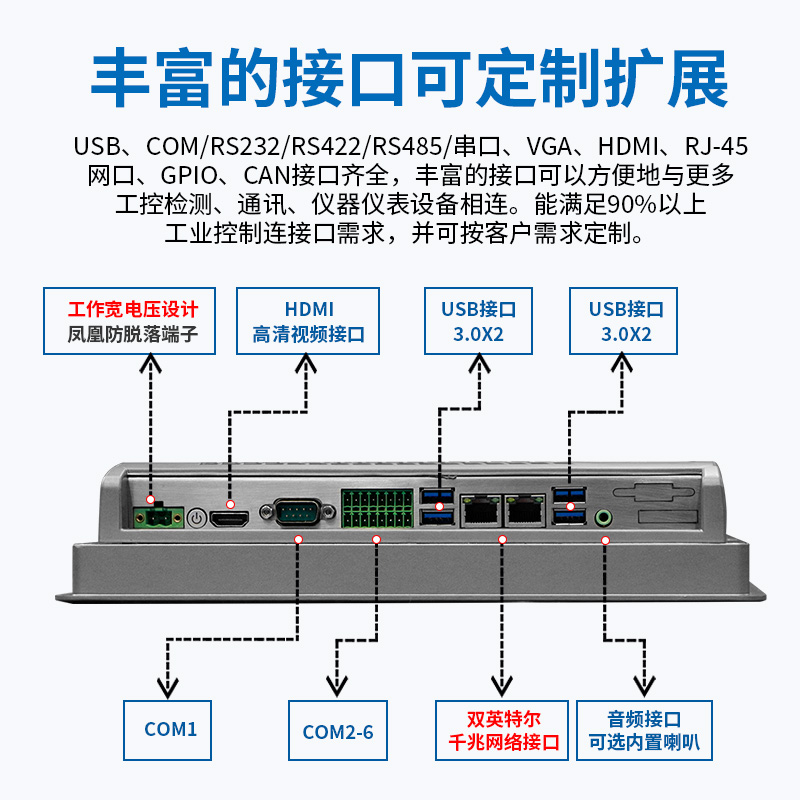 丰富的接口可定制扩展

USB、COM/RS232/RS422/RS485/串口、VGA、HDMI、RJ-45网口、GPIO、CAN接口齐全，丰富的接口可以方便地与更多工控检测、通讯、仪器仪表设备相连。能满足90%以上工业控制连接口需求，并可按客户需求定制。

工作宽电压设计
凤凰防脱落端子

HDMI
高清视频接口

USB接口
3.0X2

USB接口
3.0X2

COM1

COM2-6

双英特尔
千兆网络接口

音频接口
可选内置喇叭