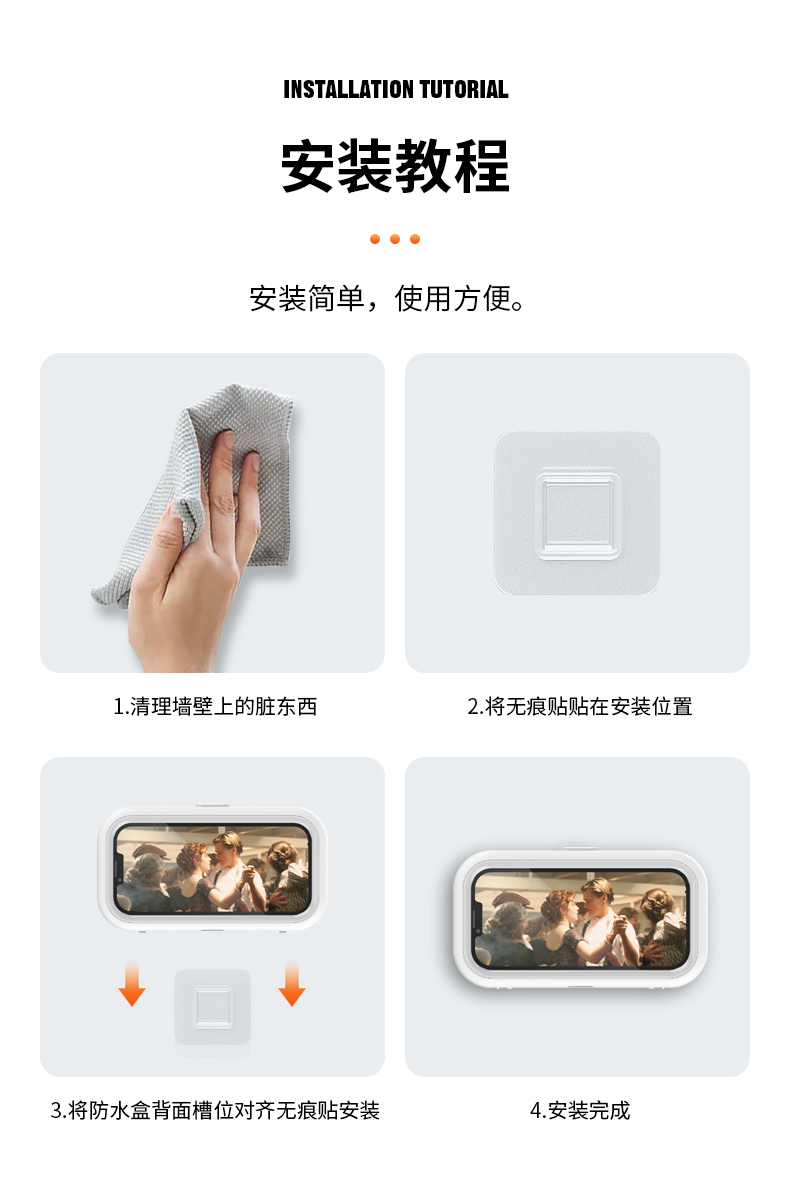 INSTALLATION TUTORIAL

安装教程

安装简单，使用方便。

1.清理墙壁上的脏东西

2.将无痕贴贴在安装位置

3.将防水盒背面槽位对齐无痕贴安装

4.安装完成