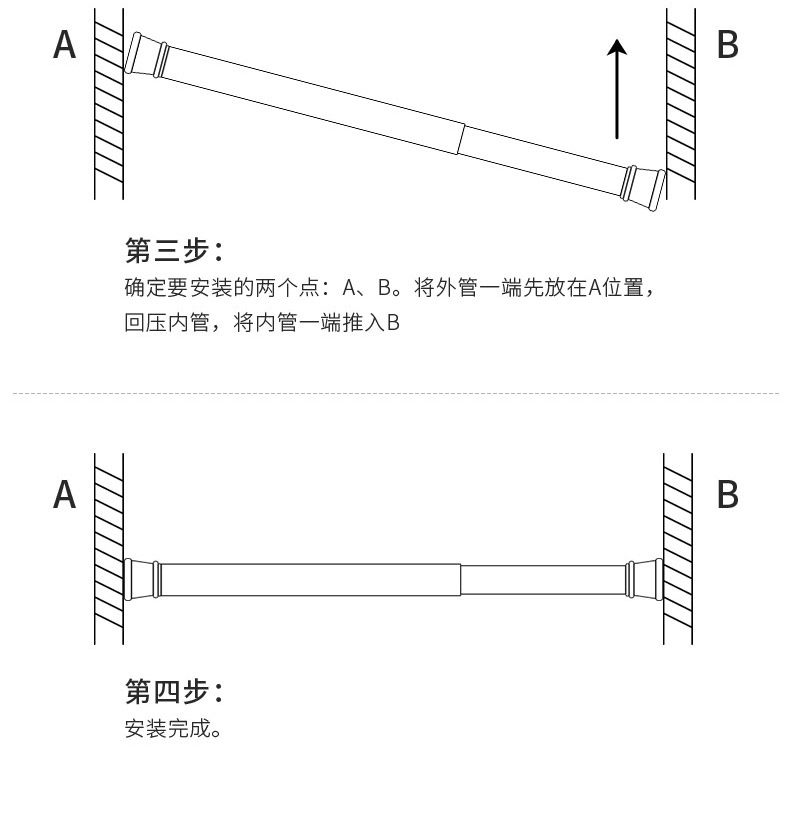 A

B

第三步：
确定要安装的两个点：A、B。将外管一端先放在A位置，回压内管，将内管一端推入B

A

B

第四步：
安装完成。