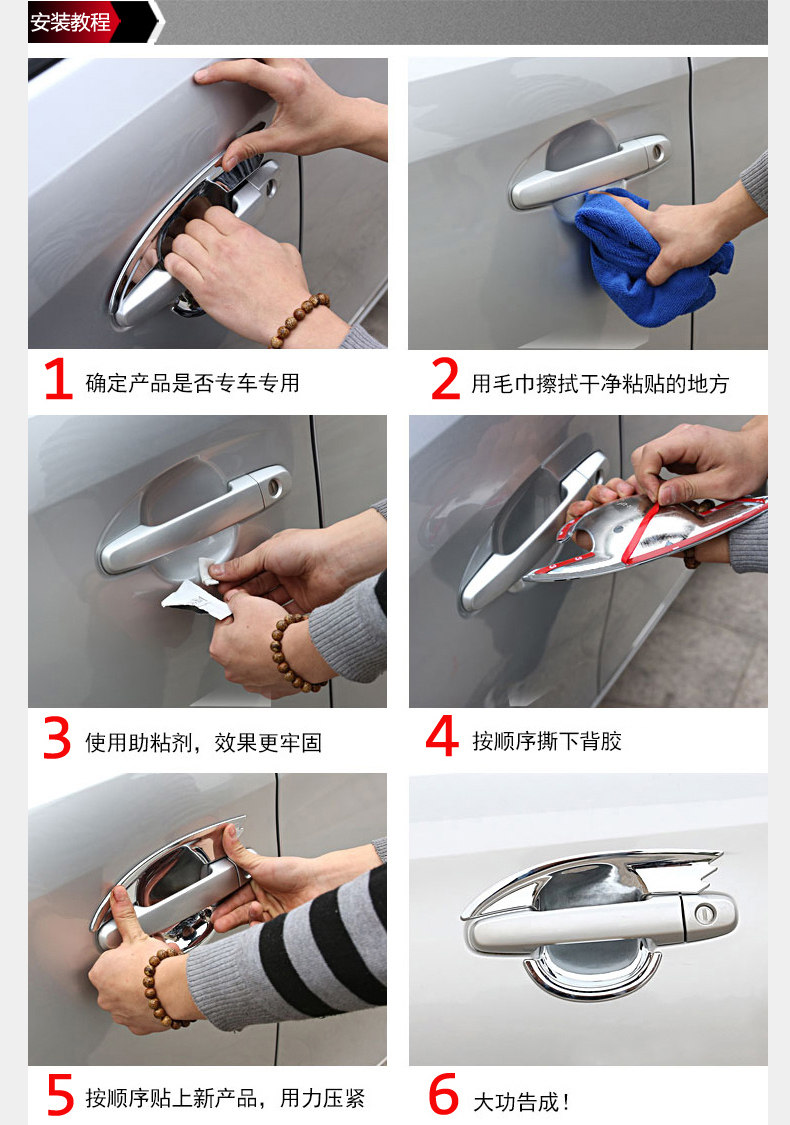 安装教程

1 确定产品是否专车专用

2 用毛巾擦拭干净粘贴的地方

3 使用助粘剂，效果更牢固

4 按顺序撕下背胶

5 按顺序贴上新产品，用力压紧

6 大功告成！