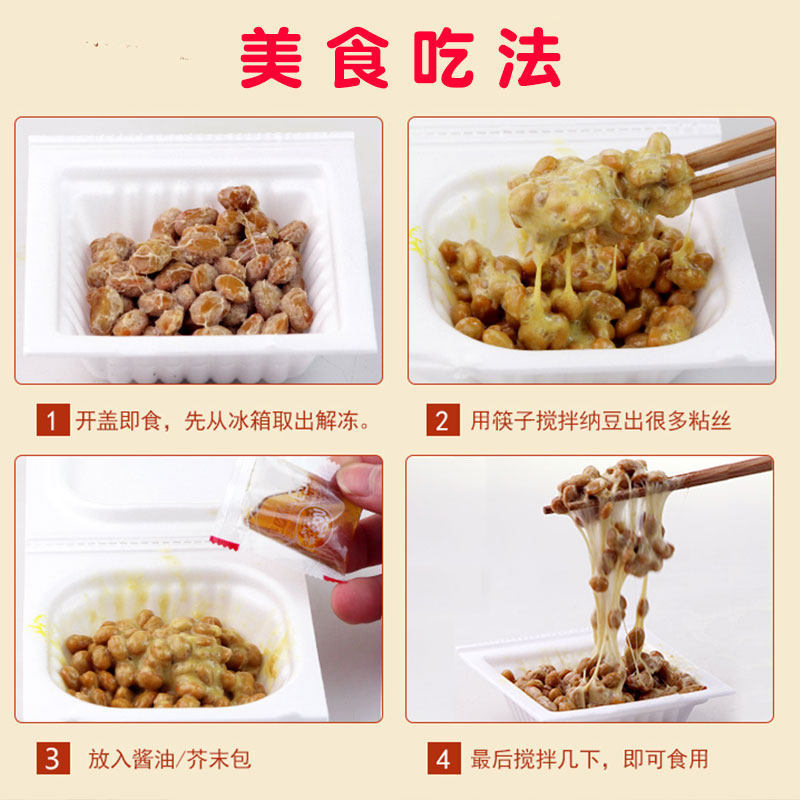 美食吃法

1 开盖即食，先从冰箱取出解冻。

2 用筷子搅拌纳豆出很多粘丝

3 放入酱油/芥末包

4 最后搅拌几下，即可食用