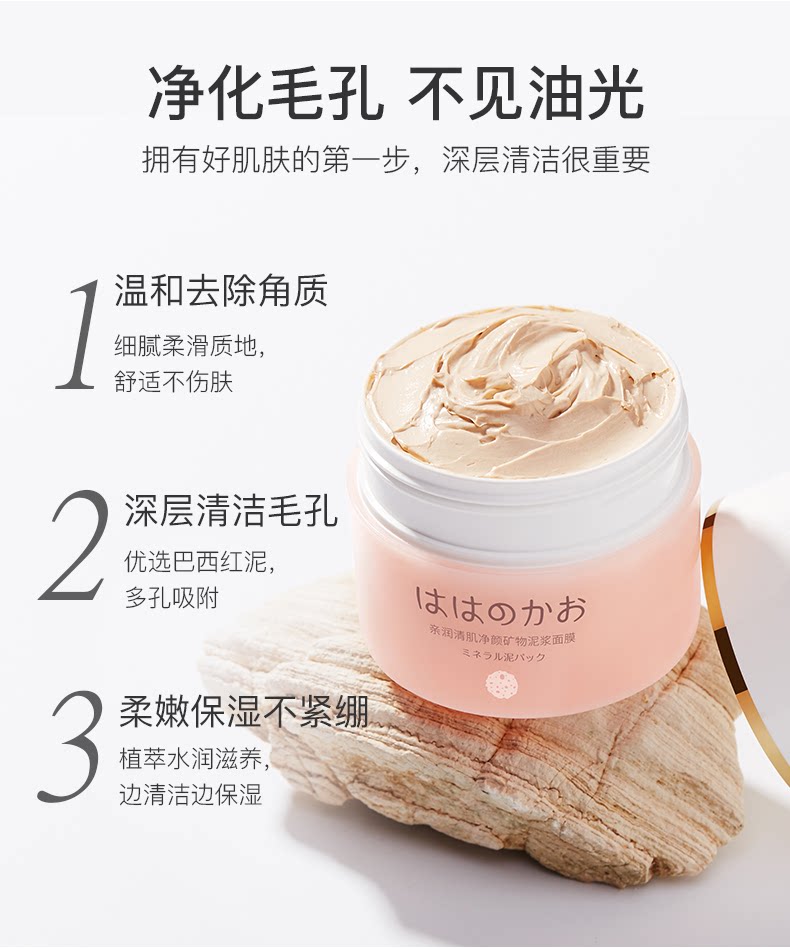 净化毛孔 不见油光

拥有好肌肤的第一步，深层清洁很重要

1 温和去除角质

细腻柔滑质地，舒适不伤肤

2 深层清洁毛孔

优选巴西红泥，多孔吸附

3 柔嫩保湿不紧绷

植萃水润滋养，边清洁边保湿

ははのかお

亲润清肌净颜矿物泥浆面膜

ミネラル泥パック