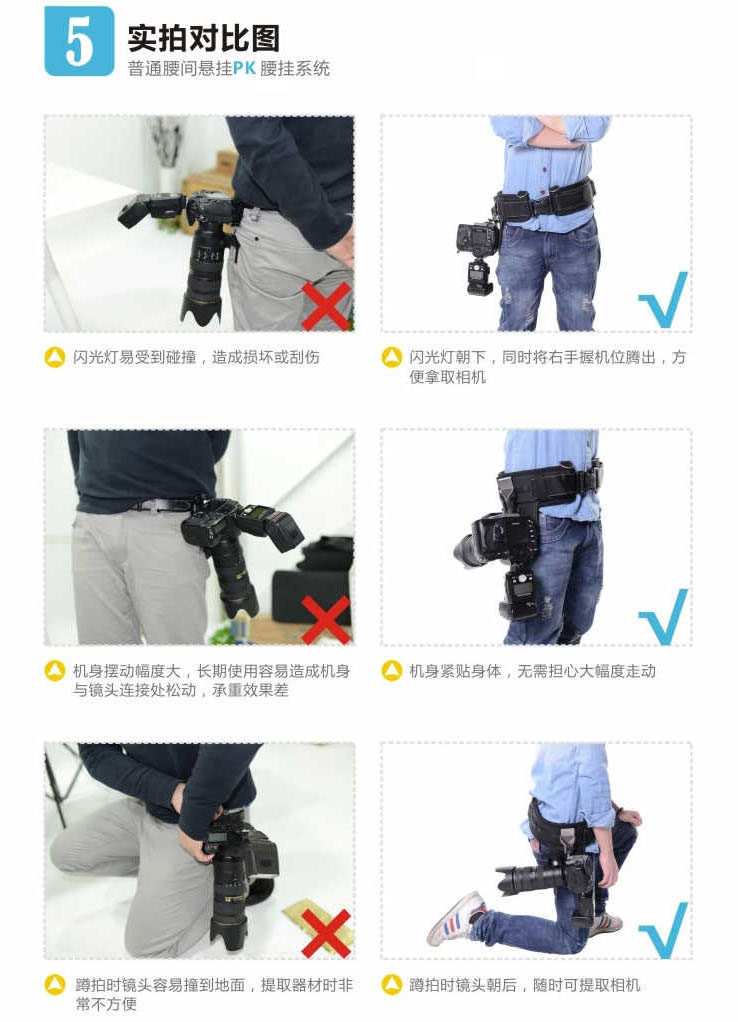 5 实拍对比图
普通腰间悬挂PK腰挂系统

闪光灯易受到碰撞，造成损坏或刮伤

闪光灯朝下，同时将右手握机位腾出，方便拿取相机

机身摆动幅度大，长期使用容易造成机身与镜头连接处松动，承重效果差

机身紧贴身体，无需担心大幅度走动

蹲拍时镜头容易撞到地面，提取器材时非常不方便

蹲拍时镜头朝后，随时可提取相机