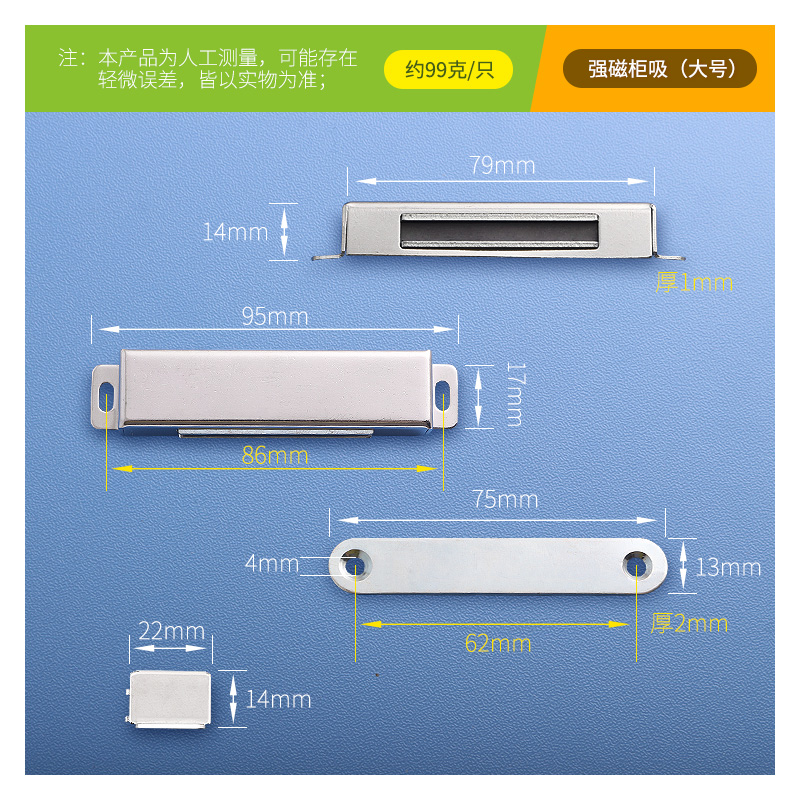 注：本产品为人工测量，可能存在轻微误差，皆以实物为准；

约99克/只

强磁柜吸（大号）

79mm

14mm

厚1mm

95mm

17mm

86mm

75mm

4mm

13mm

厚2mm

62mm

22mm

14mm