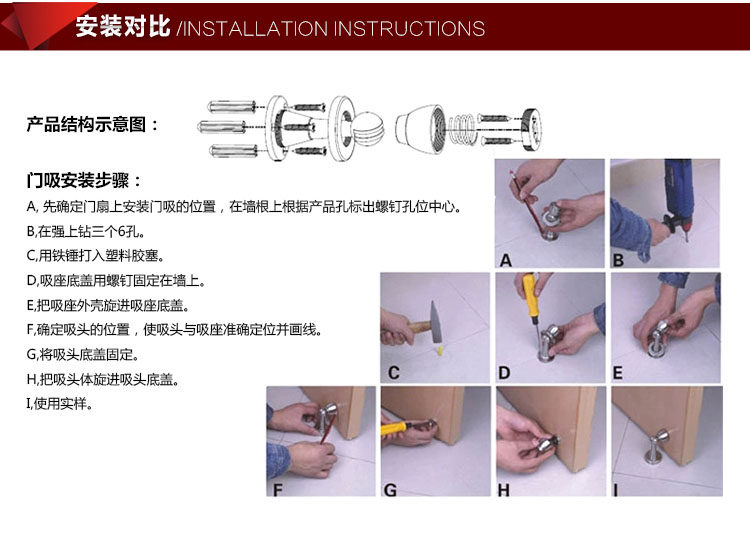 安装对比 /INSTALLATION INSTRUCTIONS

产品结构示意图：

门吸安装步骤：

A, 先确定门扇上安装门吸的位置，在墙根上根据产品孔标出螺钉孔位中心。

B,在强上钻三个6孔。

C,用铁锤打入塑料胶塞。

D,吸座底盖用螺钉固定在墙上。

E,把吸座外壳旋进吸座底盖。

F,确定吸头的位置，使吸头与吸座准确定位并画线。

G,将吸头底盖固定。

H,把吸头体旋进吸头底盖。

I,使用实样。

A

B

C

D

E

F

G

H

I