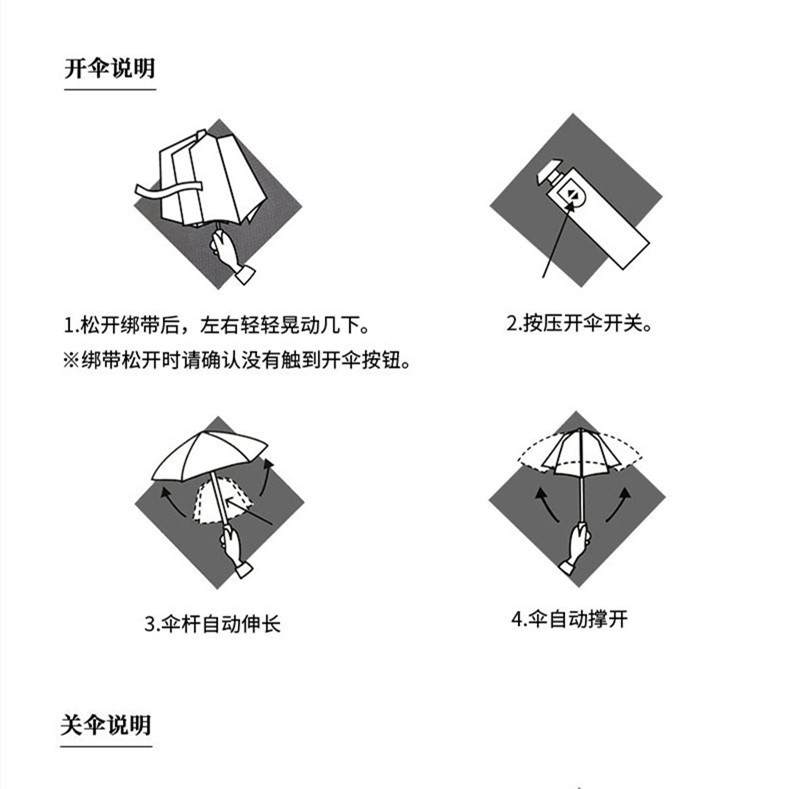 开伞说明

1.松开绑带后，左右轻轻晃动几下。
※绑带松开时请确认没有触到开伞按钮。

2.按压开伞开关。

3.伞杆自动伸长

4.伞自动撑开

关伞说明