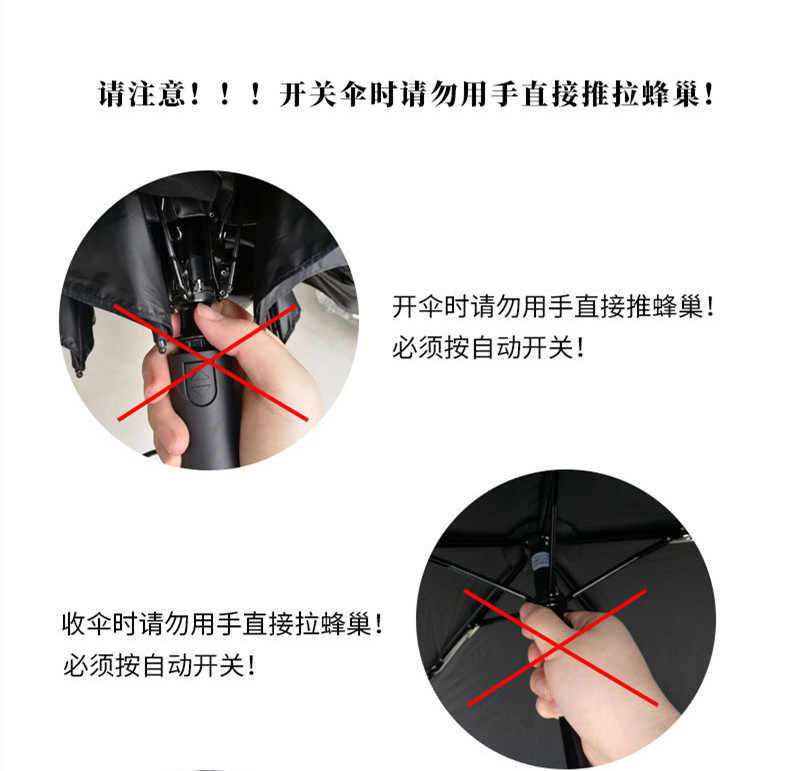 请注意！！！开关伞时请勿用手直接推拉蜂巢！

开伞时请勿用手直接推蜂巢！
必须按自动开关！

收伞时请勿用手直接拉蜂巢！
必须按自动开关！