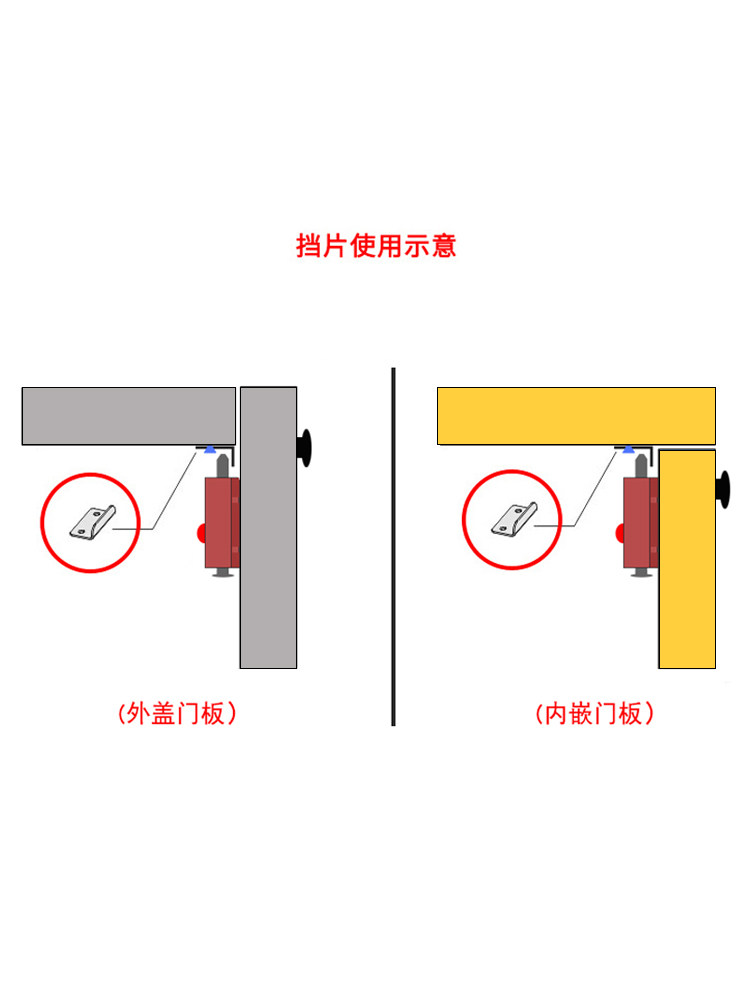 挡片使用示意

（外盖门板）

（内嵌门板）