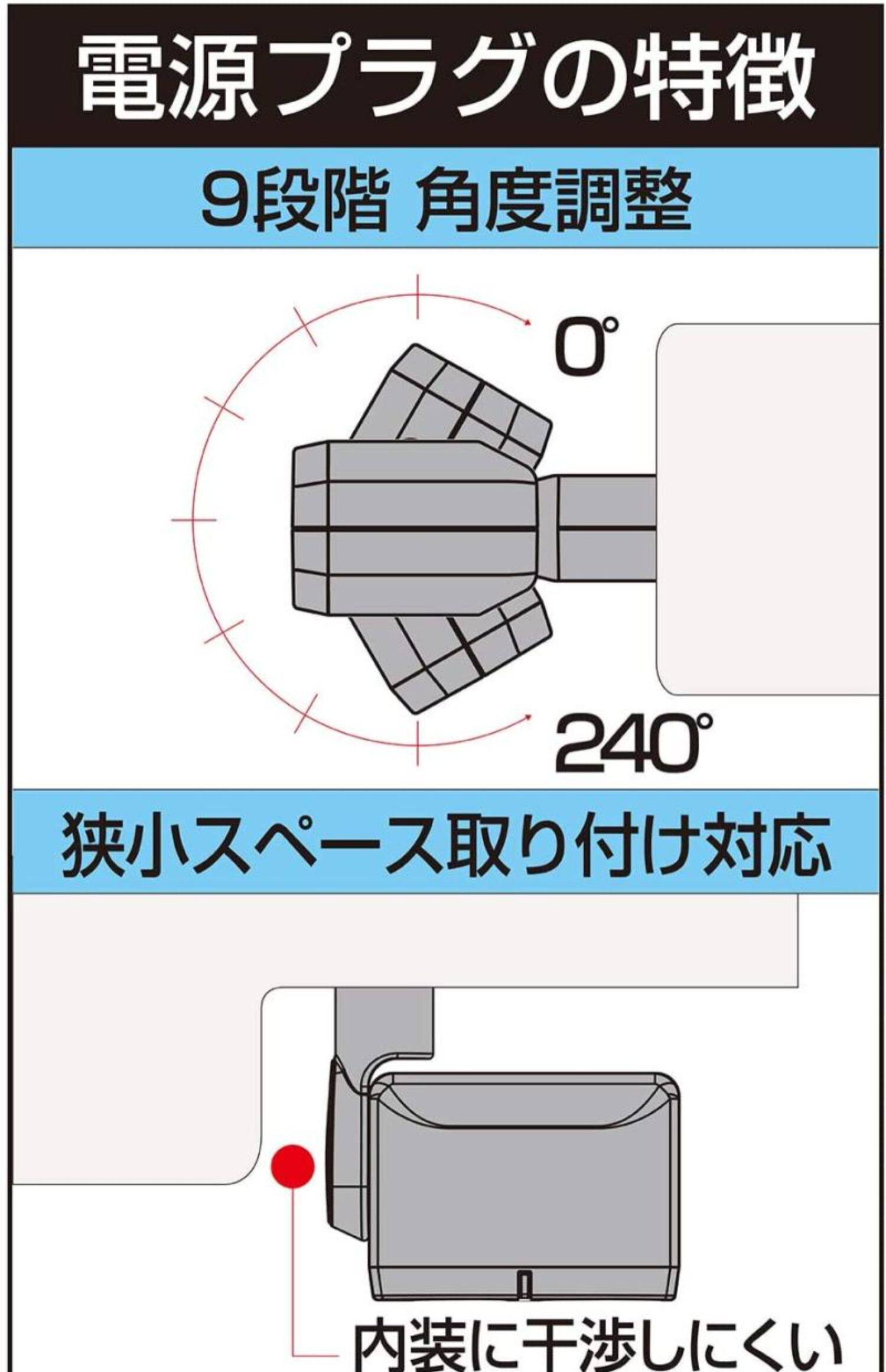 電源プラグの特徴

9段階 角度調整

0°

240°

狭小スペース取り付け対応

内装に干渉しにくい