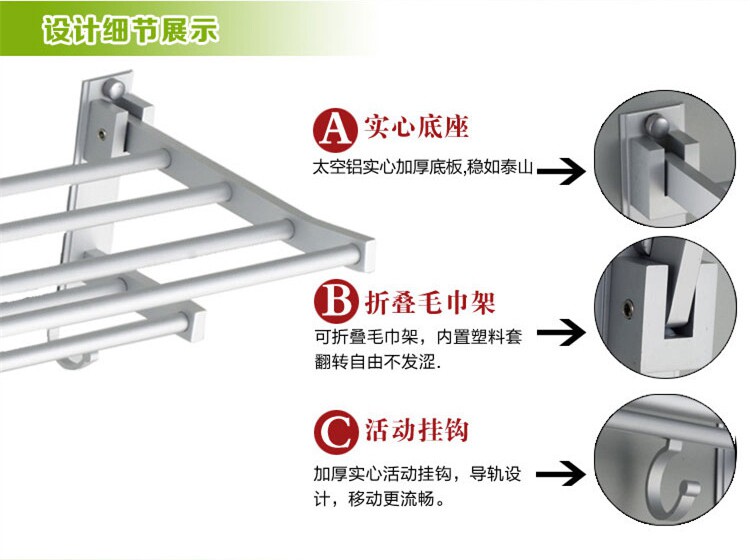 设计细节展示

A 实心底座

太空铝实心加厚底板,稳如泰山

B 折叠毛巾架

可折叠毛巾架，内置塑料套翻转自由不发涩.

C 活动挂钩

加厚实心活动挂钩，导轨设计，移动更流畅。