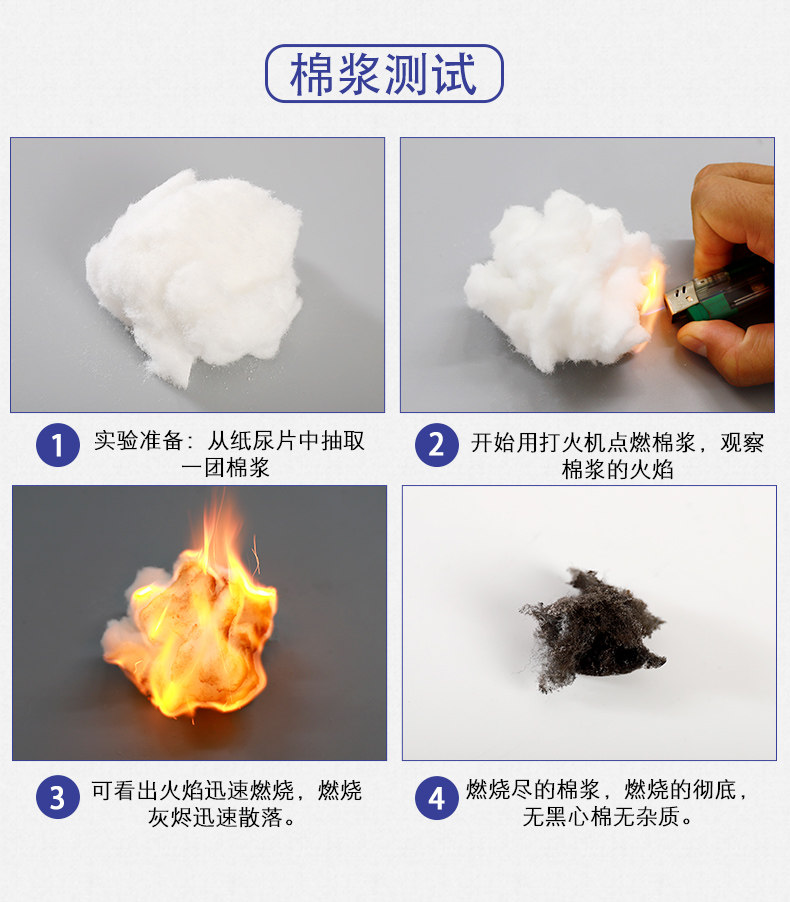 棉浆测试

1 实验准备：从纸尿片中抽取一团棉浆

2 开始用打火机点燃棉浆，观察棉浆的火焰

3 可看出火焰迅速燃烧，燃烧灰烬迅速散落。

4 燃烧尽的棉浆，燃烧的彻底，无黑心棉无杂质。