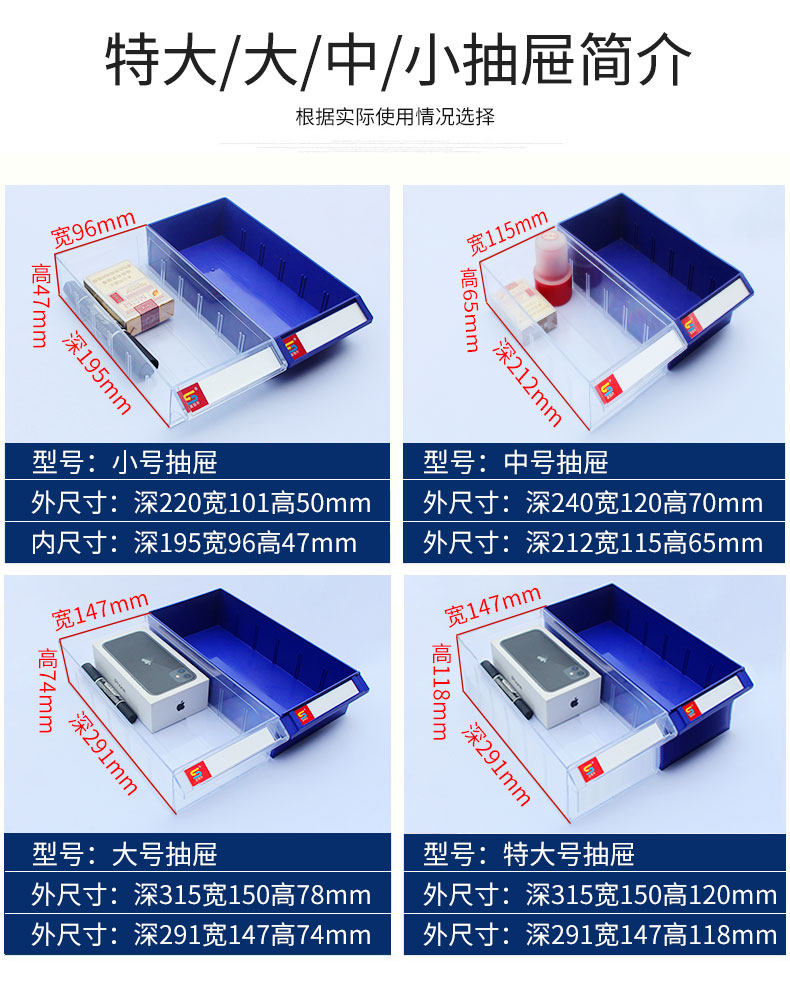 特大/大/中/小抽屉简介

根据实际使用情况选择

宽96mm
高47mm
深195mm

型号：小号抽屉
外尺寸：深220宽101高50mm
内尺寸：深195宽96高47mm

宽115mm
高65mm
深212mm

型号：中号抽屉
外尺寸：深240宽120高70mm
外尺寸：深212宽115高65mm

宽147mm
高74mm
深291mm

型号：大号抽屉
外尺寸：深315宽150高78mm
外尺寸：深291宽147高74mm

宽147mm
高118mm
深291mm

型号：特大号抽屉
外尺寸：深315宽150高120mm
外尺寸：深291宽147高118mm