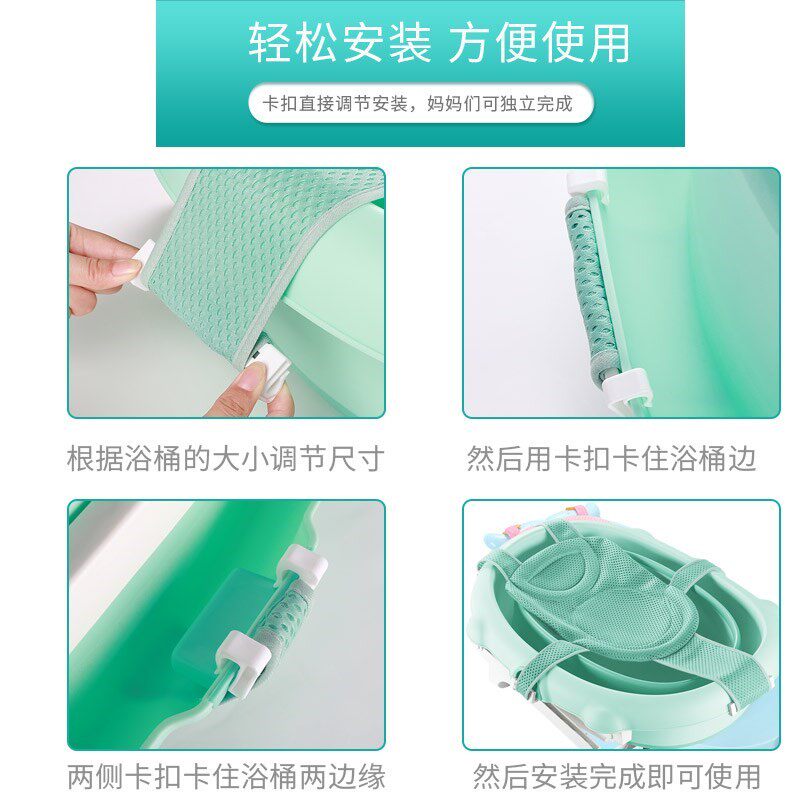 轻松安装 方便使用

卡扣直接调节安装，妈妈们可独立完成

根据浴桶的大小调节尺寸

然后用卡扣卡住浴桶边

两侧卡扣卡住浴桶两边缘

然后安装完成即可使用