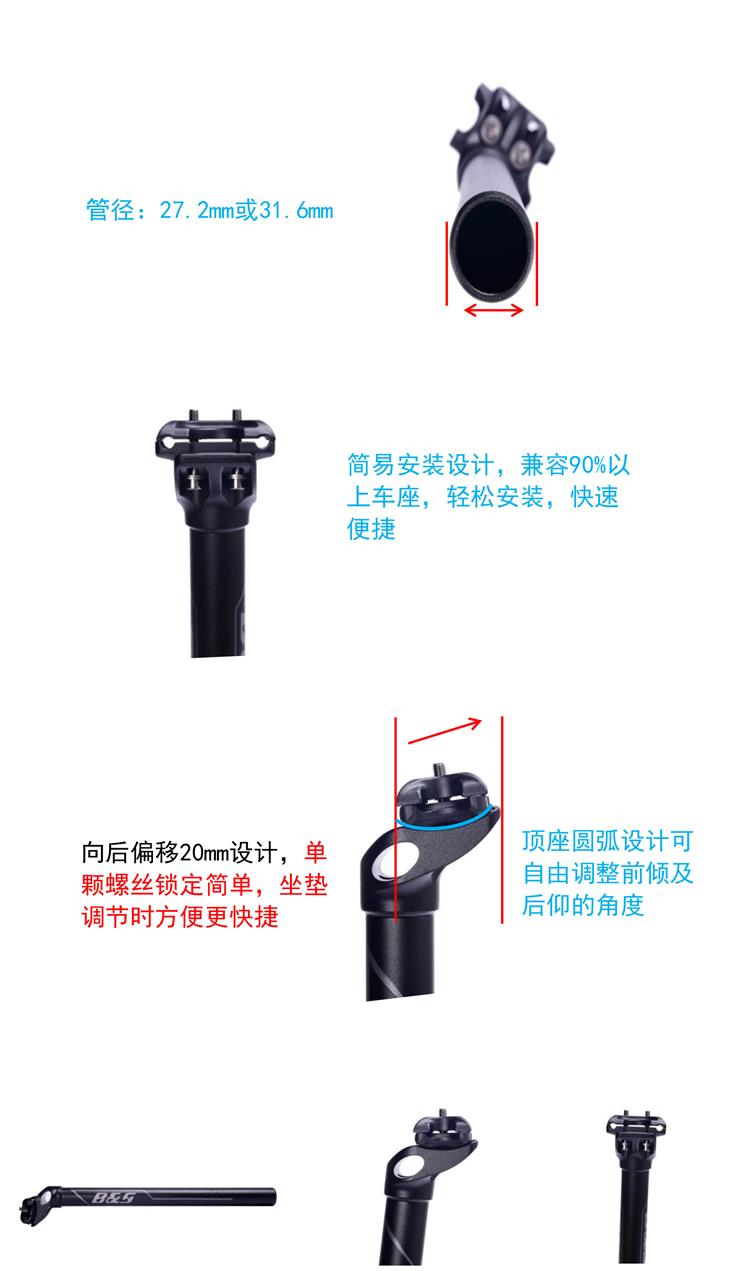 管径：27.2mm或31.6mm

简易安装设计，兼容90%以上车座，轻松安装，快速便捷

向后偏移20mm设计，单颗螺丝锁定简单，坐垫调节时方便更快捷

顶座圆弧设计可自由调整前倾及后仰的角度

B&S