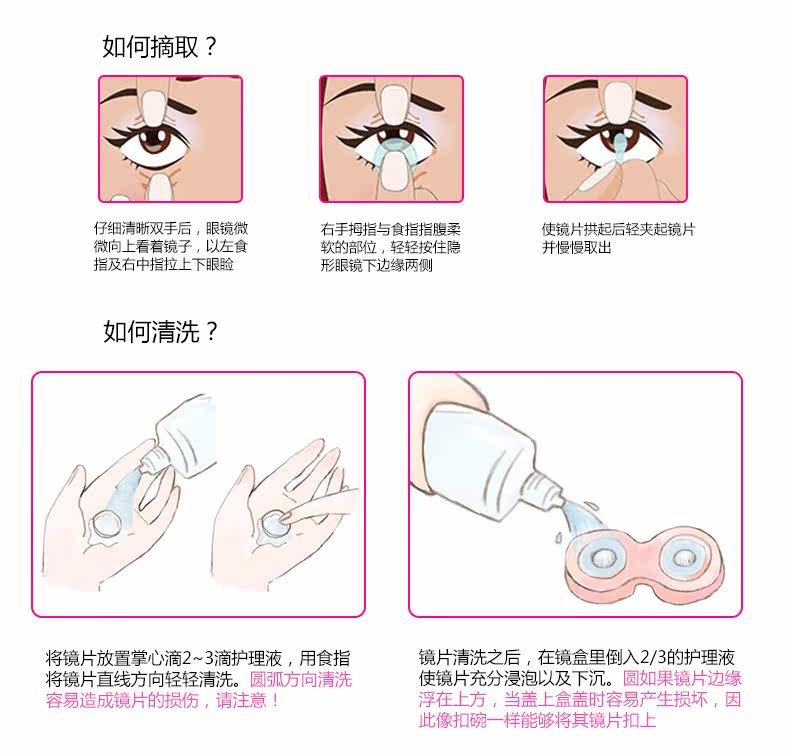 如何摘取？

仔细清晰双手后，眼镜微微向上看着镜子，以左食指及右中指拉上下眼睑

右手拇指与食指指腹柔软的部位，轻轻按住隐形眼镜下边缘两侧

使镜片拱起后轻夹起镜片并慢慢取出

如何清洗？

将镜片放置掌心滴2~3滴护理液，用食指将镜片直线方向轻轻清洗。圆弧方向清洗容易造成镜片的损伤，请注意！

镜片清洗之后，在镜盒里倒入2/3的护理液使镜片充分浸泡以及下沉。圆如果镜片边缘浮在上方，当盖上盒盖时容易产生损坏，因此像扣碗一样能够将其镜片扣上