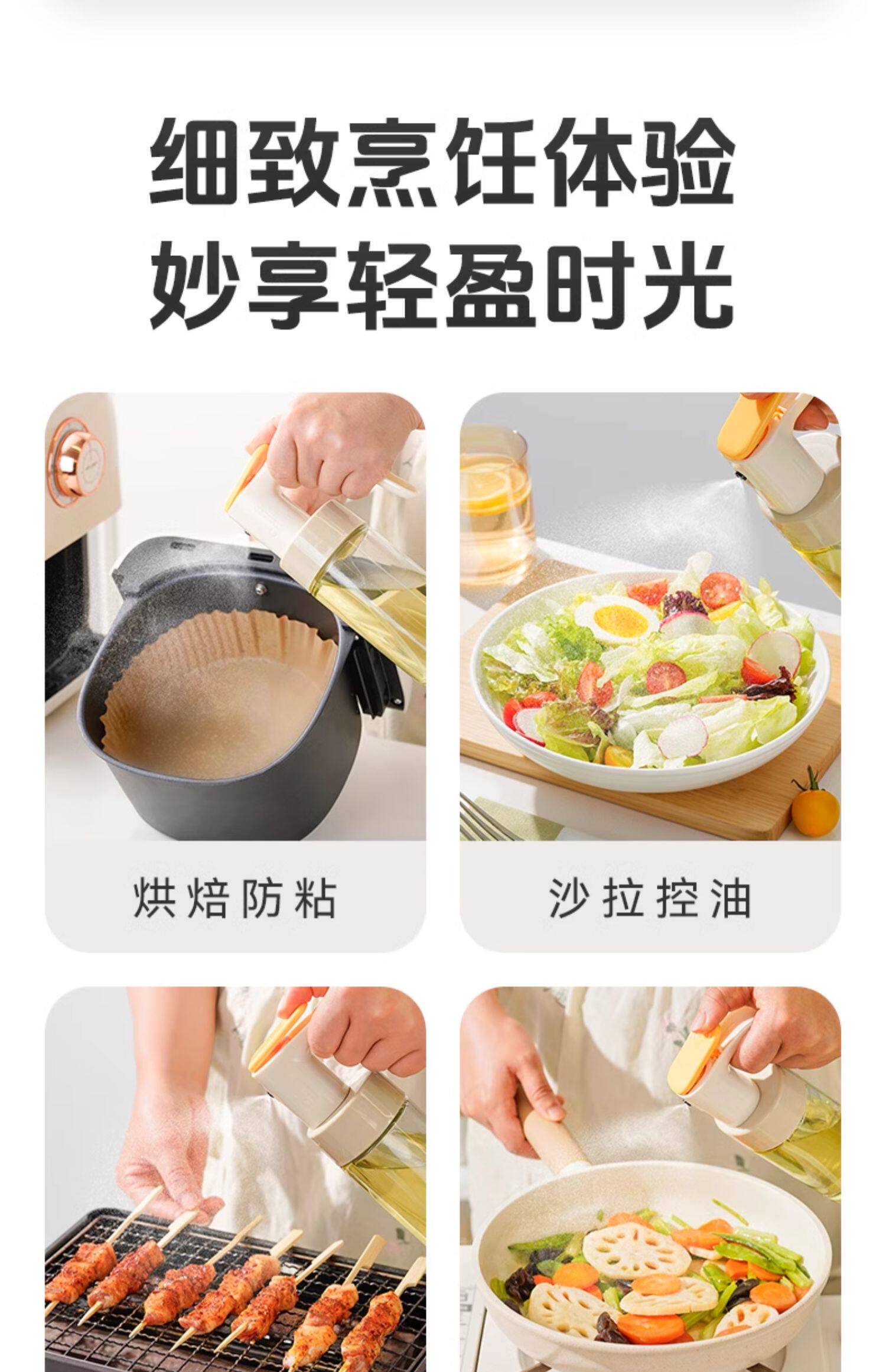 细致烹饪体验
妙享轻盈时光

烘焙防粘

沙拉控油