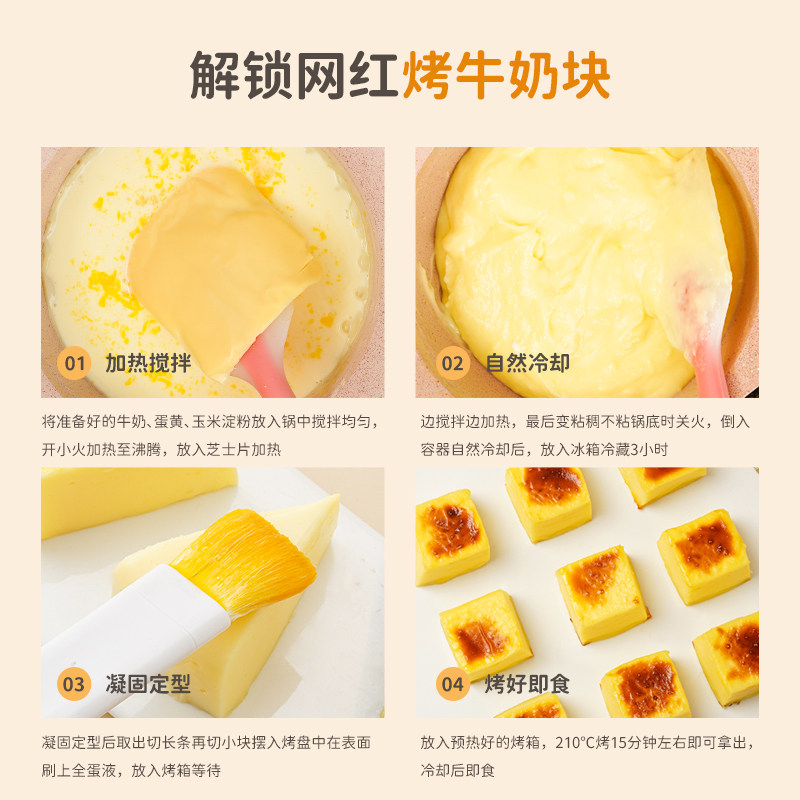 解锁网红烤牛奶块

01 加热搅拌

将准备好的牛奶、蛋黄、玉米淀粉放入锅中搅拌均匀，开小火加热至沸腾，放入芝士片加热

02 自然冷却

边搅拌边加热，最后变粘稠不粘锅底时关火，倒入容器自然冷却后，放入冰箱冷藏3小时

03 凝固定型

凝固定型后取出切长条再切小块摆入烤盘中在表面刷上全蛋液，放入烤箱等待

04 烤好即食

放入预热好的烤箱，210°C烤15分钟左右即可拿出，冷却后即食