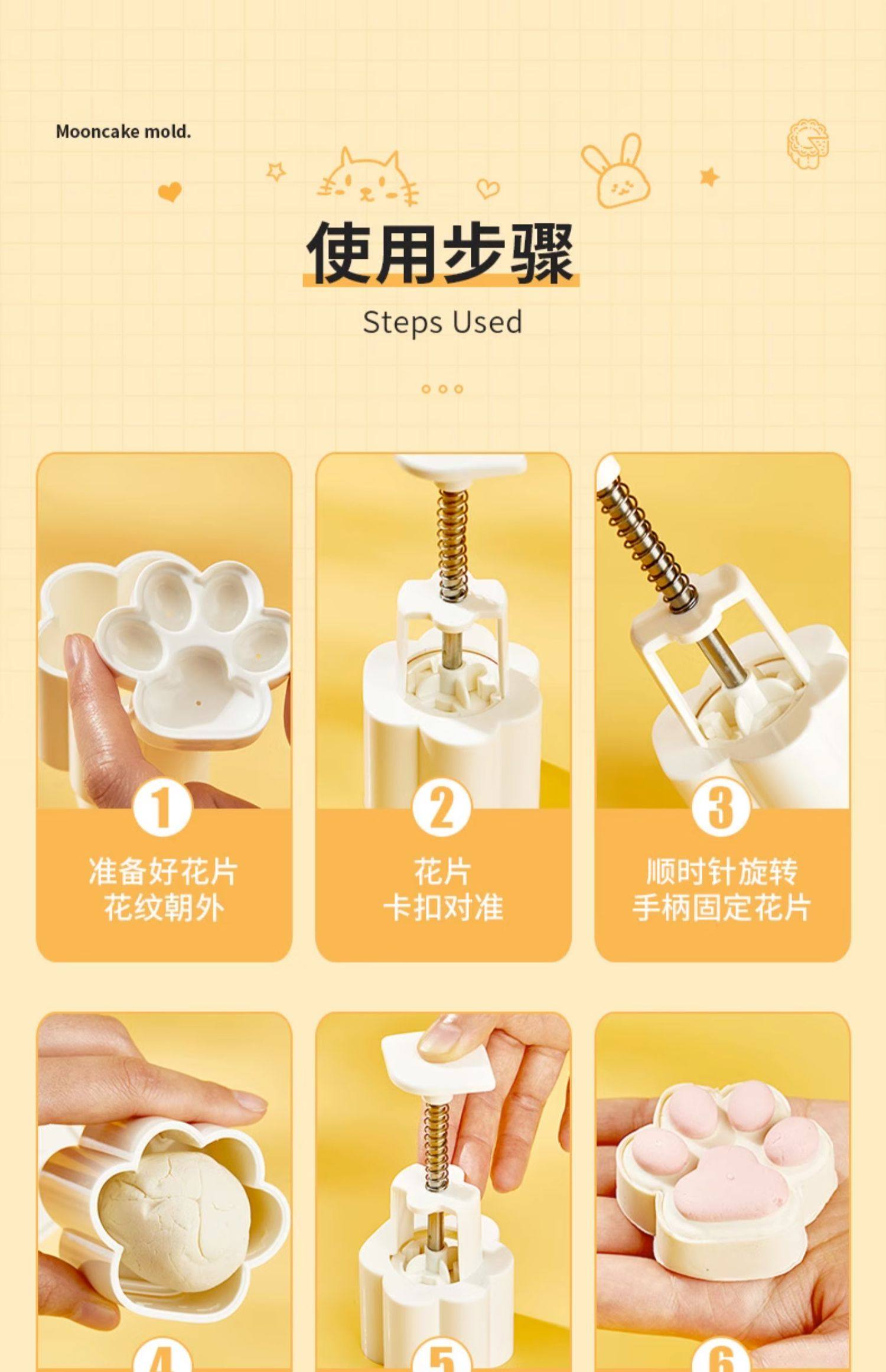 Mooncake mold.

使用步骤

Steps Used

1

准备好花片
花纹朝外

2

花片
卡扣对准

3

顺时针旋转
手柄固定花片

4

5

6