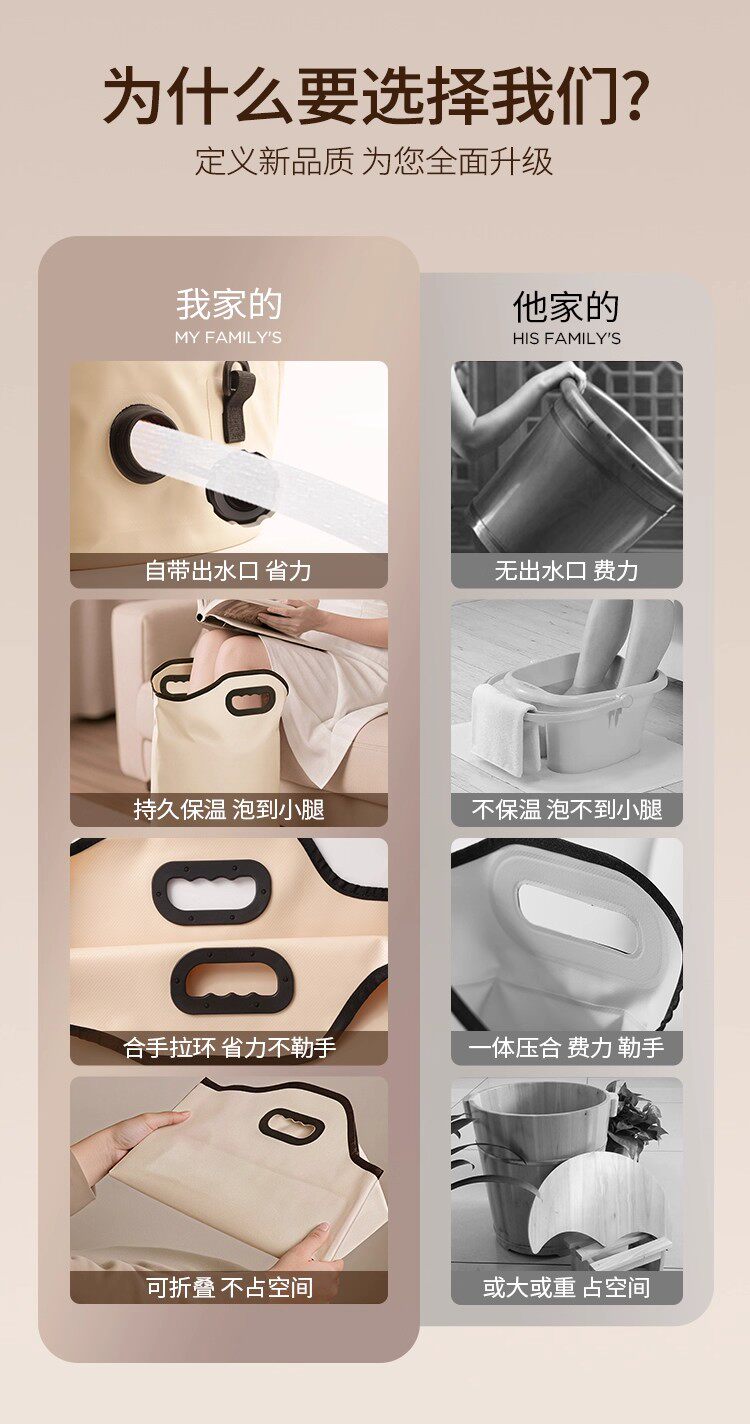 为什么要选择我们?
定义新品质 为您全面升级

我家的
MY FAMILY'S

自带出水口 省力

持久保温 泡到小腿

合手拉环 省力不勒手

可折叠 不占空间

他家的
HIS FAMILY'S

无出水口 费力

不保温 泡不到小腿

一体压合 费力 勒手

或大或重 占空间