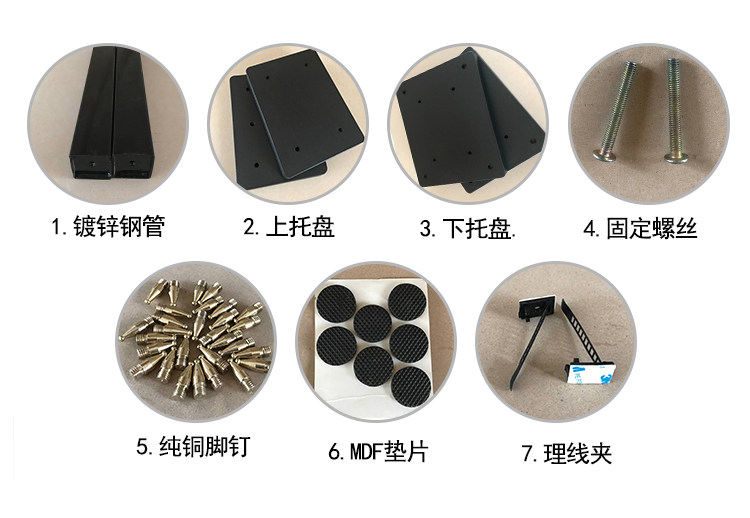 1. 镀锌钢管

2. 上托盘

3. 下托盘.

4. 固定螺丝

5. 纯铜脚钉

6. MDF垫片

7. 理线夹