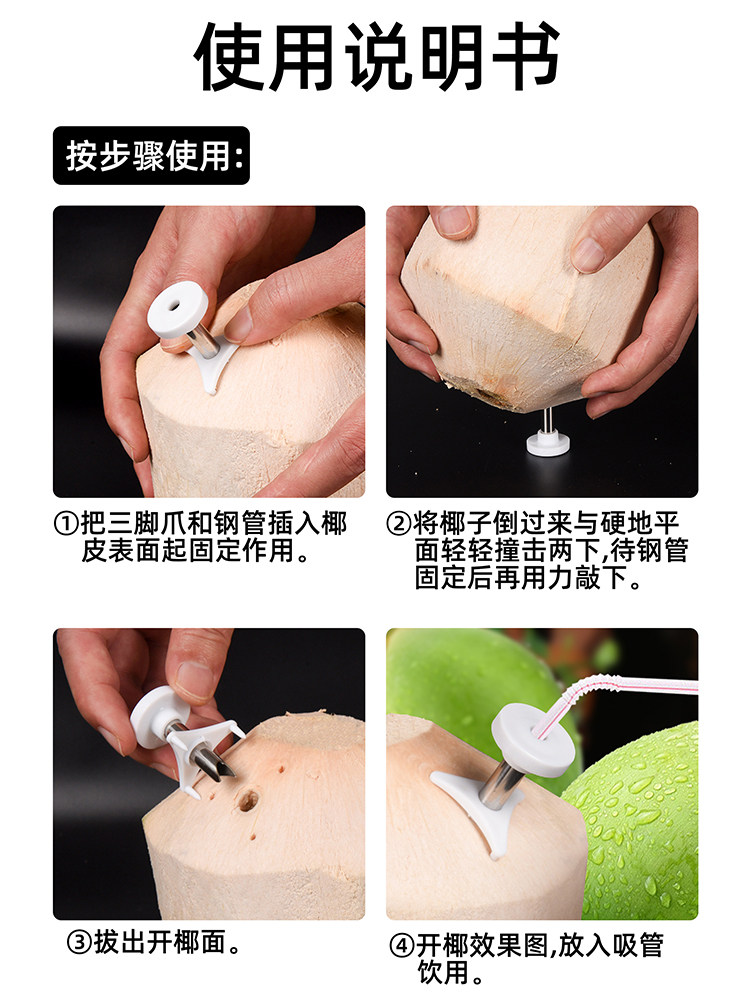 使用说明书

按步骤使用:

①把三脚爪和钢管插入椰皮表面起固定作用。

②将椰子倒过来与硬地平面轻轻撞击两下,待钢管固定后再用力敲下。

③拔出开椰面。

④开椰效果图,放入吸管饮用。