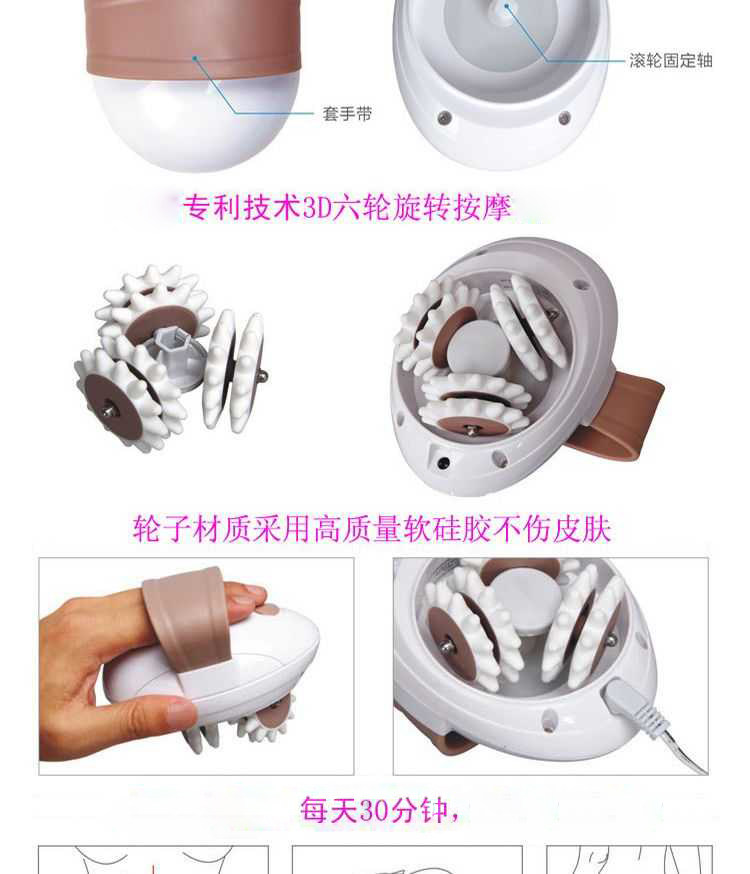 套手带

滚轮固定轴

专利技术3D六轮旋转按摩

轮子材质采用高质量软硅胶不伤皮肤

每天30分钟，