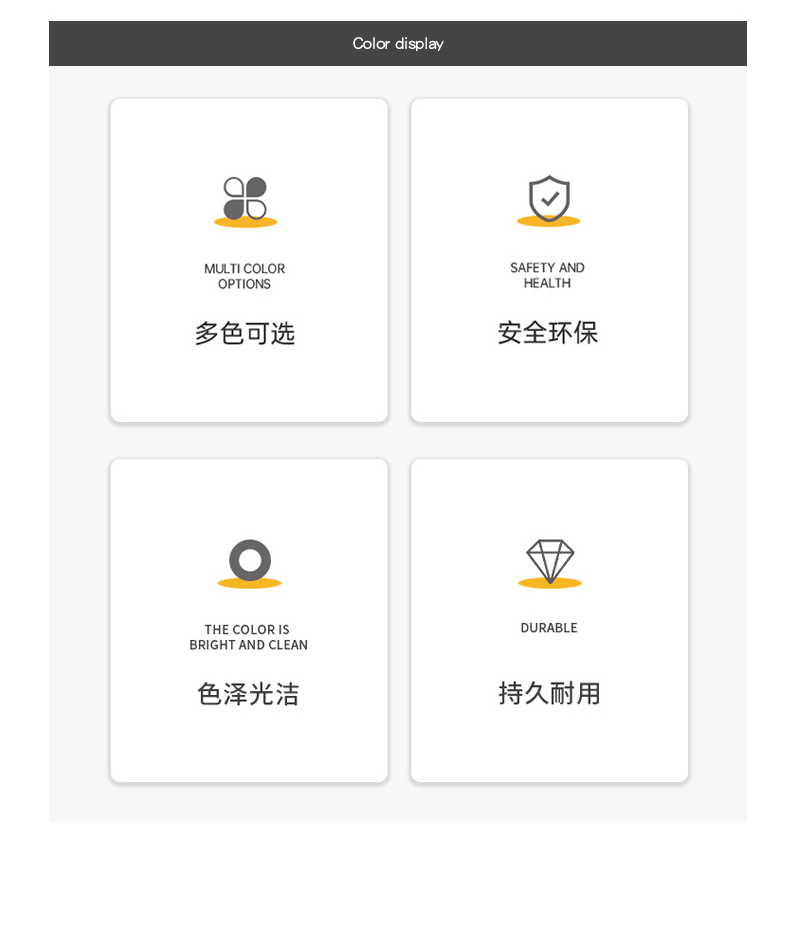 Color display

MULTI COLOR
OPTIONS

多色可选

SAFETY AND
HEALTH

安全环保

THE COLOR IS
BRIGHT AND CLEAN

色泽光洁

DURABLE

持久耐用