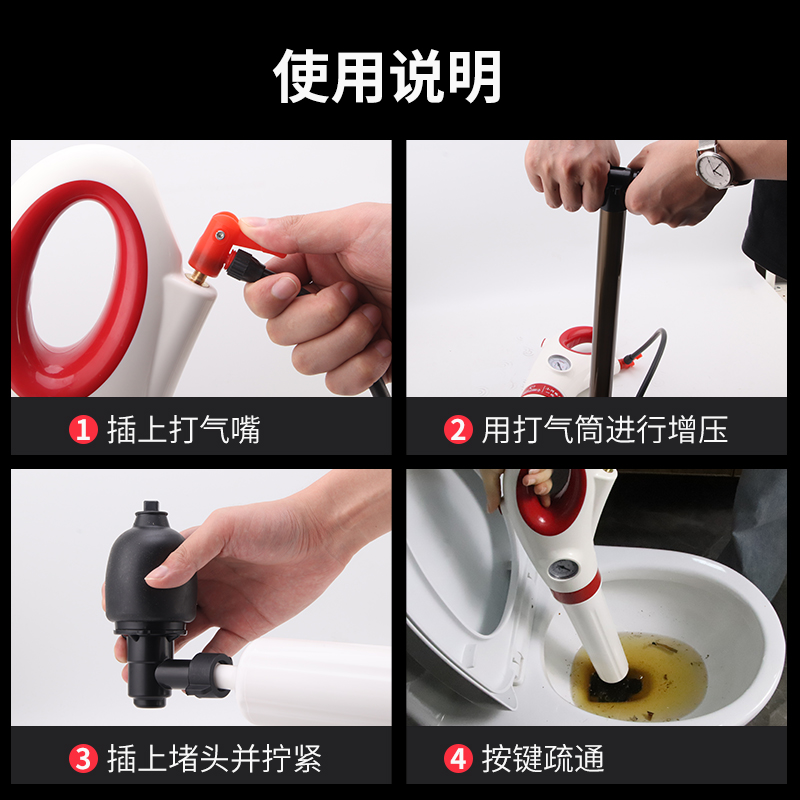 使用说明

1 插上打气嘴

2 用打气筒进行增压

3 插上堵头并拧紧

4 按键疏通