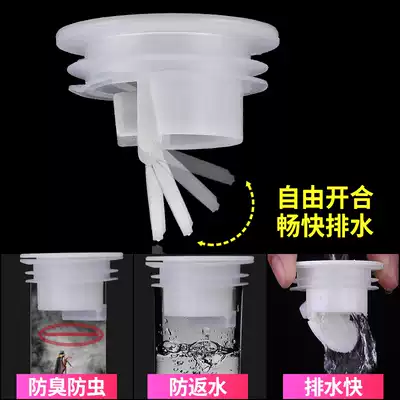 自由开合
畅快排水

防臭防虫

防返水

排水快