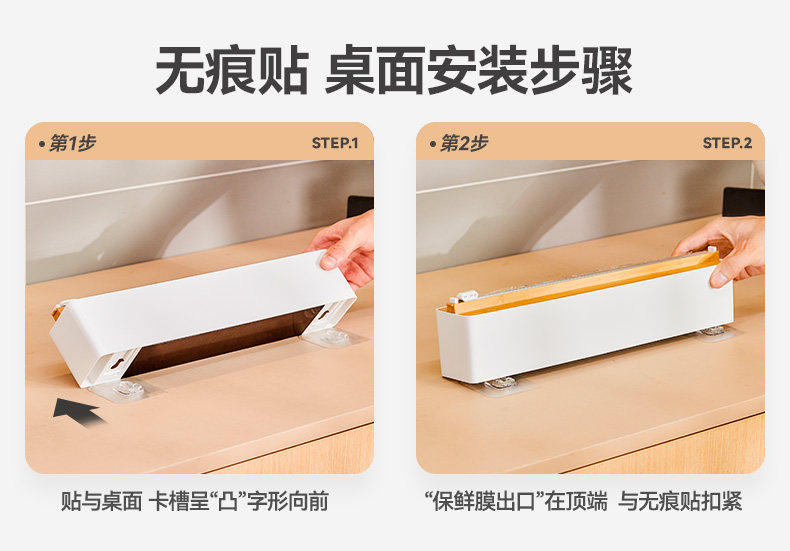 无痕贴 桌面安装步骤

• 第1步
STEP.1

贴与桌面 卡槽呈“凸”字形向前

• 第2步
STEP.2

“保鲜膜出口”在顶端 与无痕贴扣紧