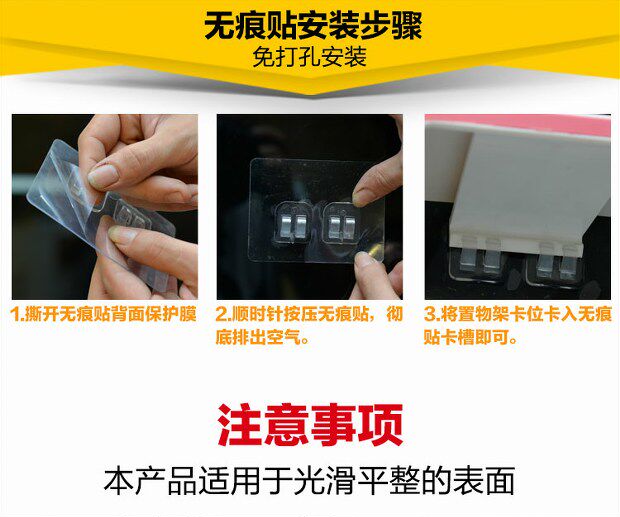 无痕贴安装步骤
免打孔安装

1.撕开无痕贴背面保护膜

2.顺时针按压无痕贴，彻底排出空气。

3.将置物架卡位卡入无痕贴卡槽即可。

注意事项

本产品适用于光滑平整的表面