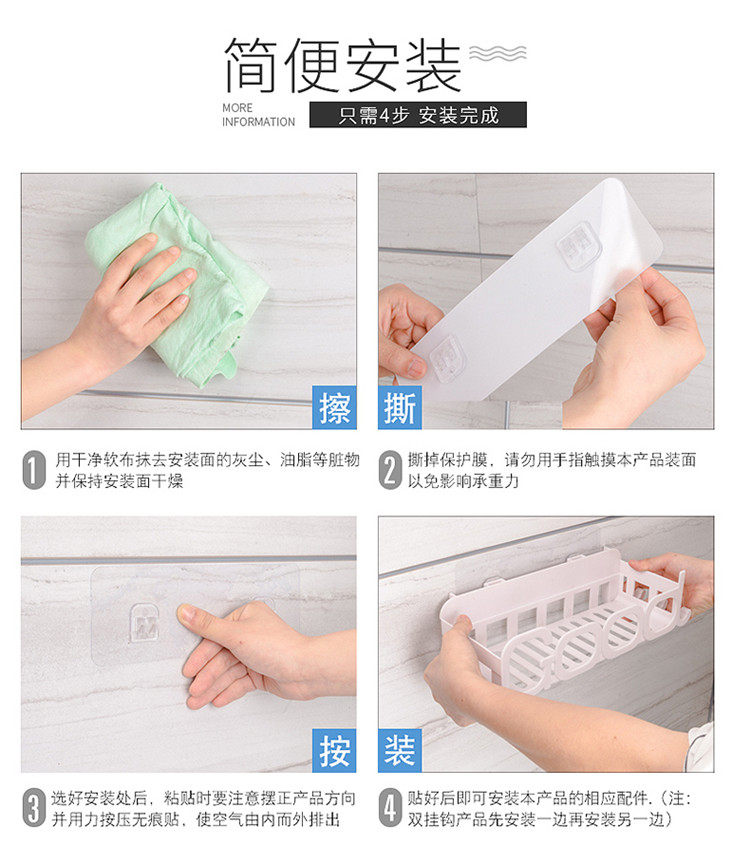 简便安装

MORE INFORMATION

只需4步 安装完成

擦

撕

1 用干净软布抹去安装面的灰尘、油脂等脏物并保持安装面干燥

2 撕掉保护膜，请勿用手指触摸本产品装面以免影响承重力

按

装

3 选好安装处后，粘贴时要注意摆正产品方向并用力按压无痕贴，使空气由内而外排出

4 贴好后即可安装本产品的相应配件.（注：双挂钩产品先安装一边再安装另一边）