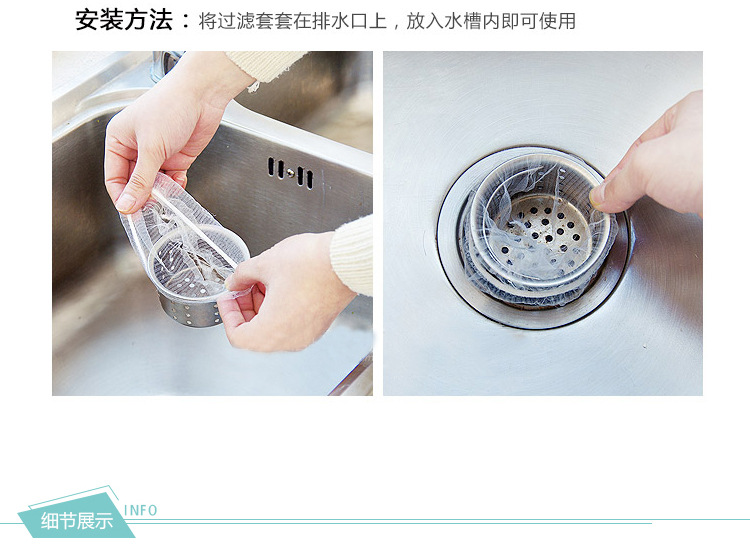 安装方法：将过滤套套在排水口上，放入水槽内即可使用

细节展示 INFO