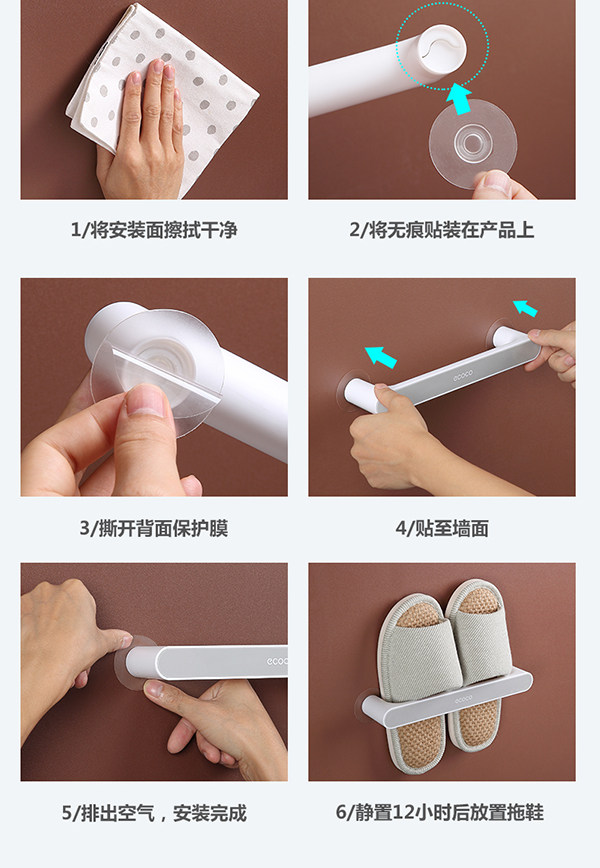 1/将安装面擦拭干净

2/将无痕贴装在产品上

3/撕开背面保护膜

ecoco

4/贴至墙面

ecoco

5/排出空气，安装完成

ecoco

6/静置12小时后放置拖鞋