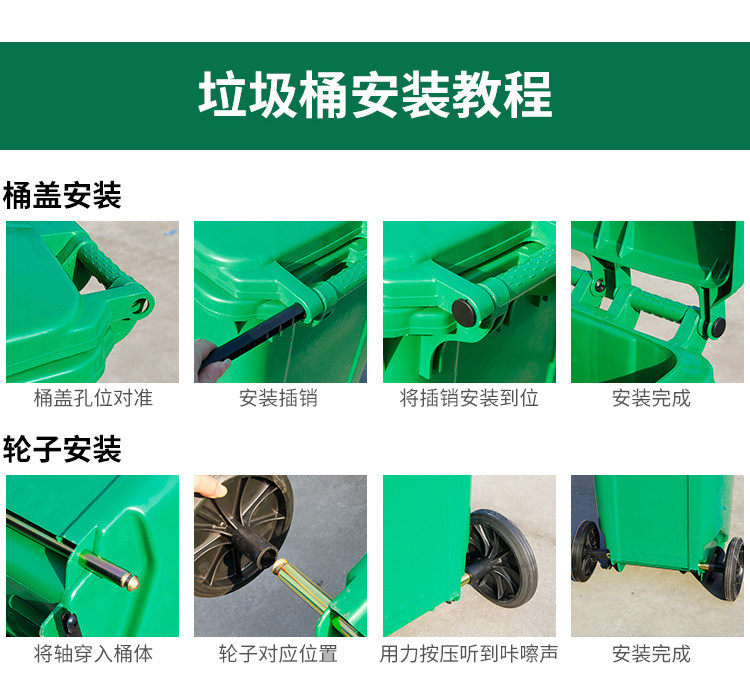 垃圾桶安装教程

桶盖安装

桶盖孔位对准

安装插销

将插销安装到位

安装完成

轮子安装

将轴穿入桶体

轮子对应位置

用力按压听到咔嚓声

安装完成