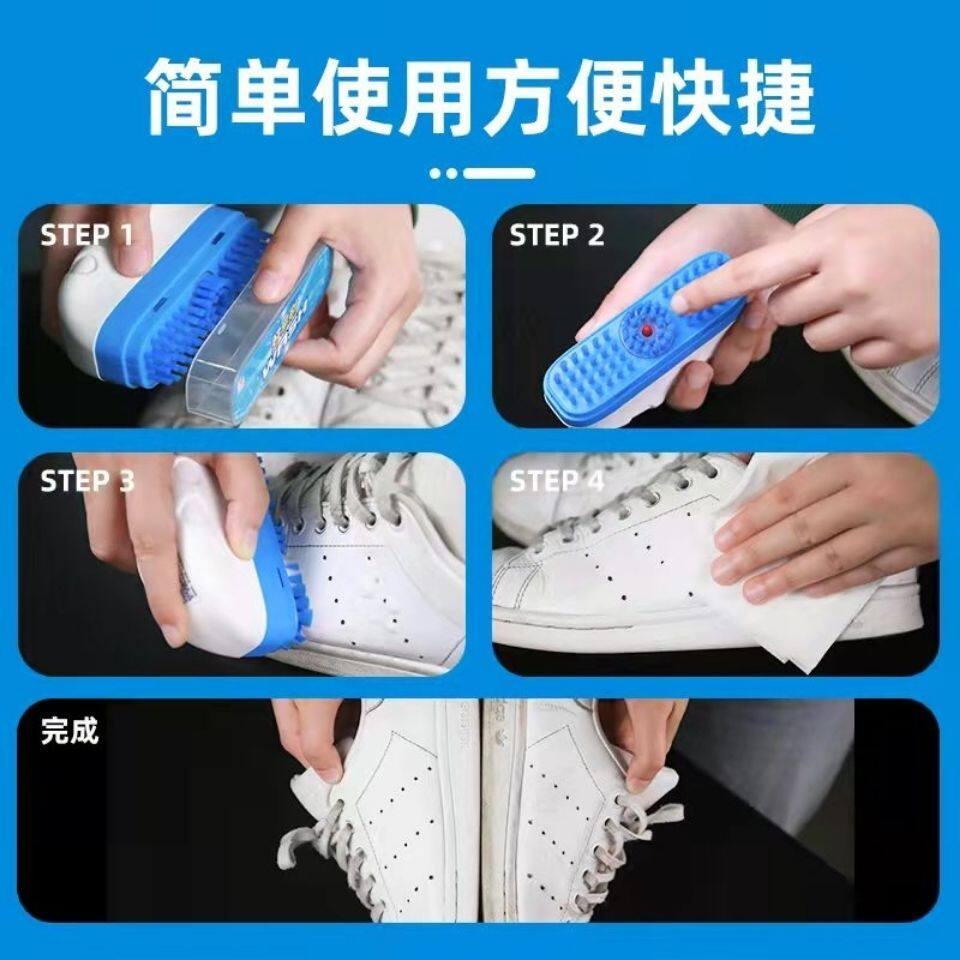 简单使用方便快捷

STEP 1

STEP 2

STEP 3

STEP 4

完成