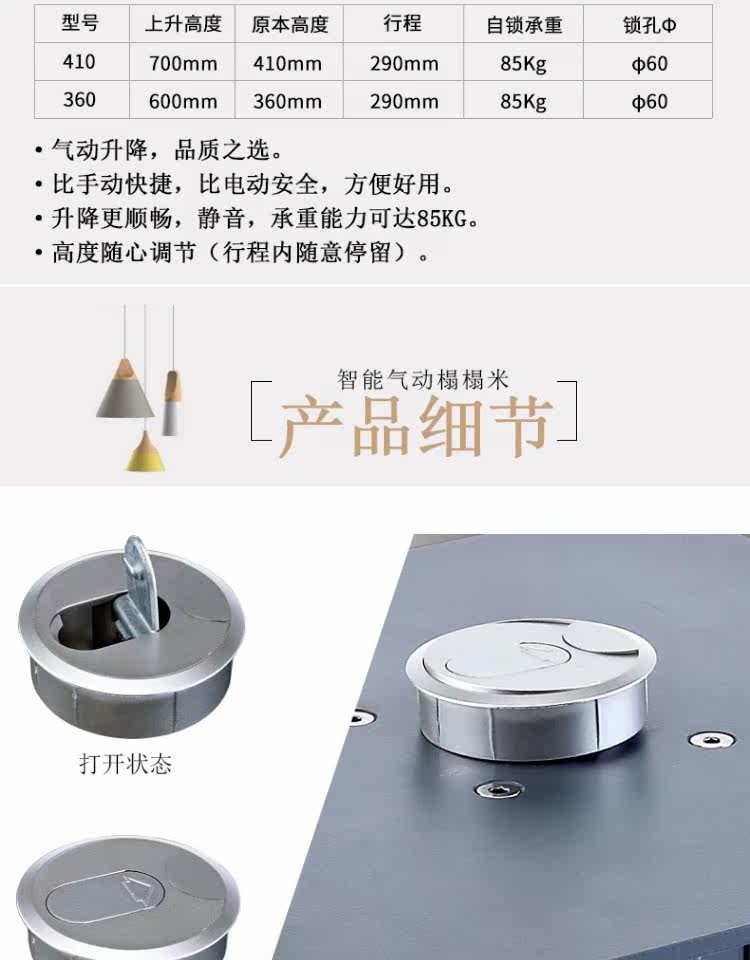 | 型号 | 上升高度 | 原本高度 | 行程 | 自锁承重 | 锁孔Φ |
|---|---|---|---|---|---|
| 410 | 700mm | 410mm | 290mm | 85Kg | φ60 |
| 360 | 600mm | 360mm | 290mm | 85Kg | φ60 |

• 气动升降，品质之选。
• 比手动快捷，比电动安全，方便好用。
• 升降更顺畅，静音，承重能力可达85KG。
• 高度随心调节（行程内随意停留）。

智能气动榻榻米
产品细节

打开状态