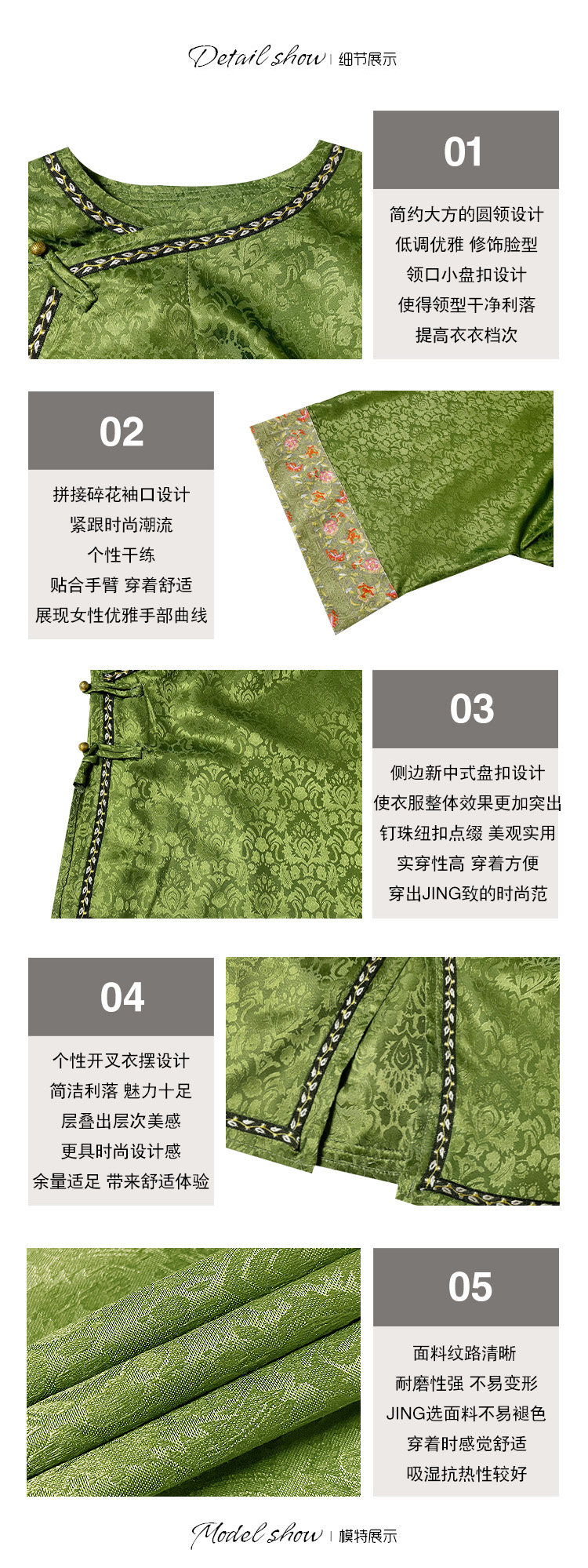 Detail show | 细节展示

01

简约大方的圆领设计
低调优雅 修饰脸型
领口小盘扣设计
使得领型干净利落
提高衣衣档次

02

拼接碎花袖口设计
紧跟时尚潮流
个性干练
贴合手臂 穿着舒适
展现女性优雅手部曲线

03

侧边新中式盘扣设计
使衣服整体效果更加突出
钉珠纽扣点缀 美观实用
实穿性高 穿着方便
穿出JING致的时尚范

04

个性开叉衣摆设计
简洁利落 魅力十足
层叠出层次美感
更具时尚设计感
余量适足 带来舒适体验

05

面料纹路清晰
耐磨性强 不易变形
JING选面料不易褪色
穿着时感觉舒适
吸湿抗热性较好

Model show | 模特展示