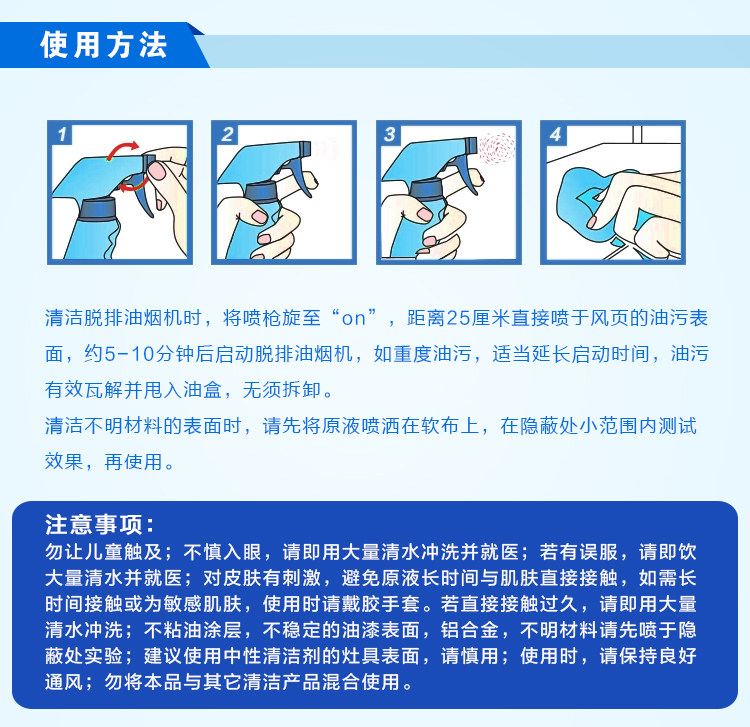 使用方法

1

2

3

4

清洁脱排油烟机时，将喷枪旋至“on”，距离25厘米直接喷于风页的油污表面，约5-10分钟后启动脱排油烟机，如重度油污，适当延长启动时间，油污有效瓦解并甩入油盒，无须拆卸。
清洁不明材料的表面时，请先将原液喷洒在软布上，在隐蔽处小范围内测试效果，再使用。

注意事项：
勿让儿童触及；不慎入眼，请即用大量清水冲洗并就医；若有误服，请即饮大量清水并就医；对皮肤有刺激，避免原液长时间与肌肤直接接触，如需长时间接触或为敏感肌肤，使用时请戴胶手套。若直接接触过久，请即用大量清水冲洗；不粘油涂层，不稳定的油漆表面，铝合金，不明材料请先喷于隐蔽处实验；建议使用中性清洁剂的灶具表面，请慎用；使用时，请保持良好通风；勿将本品与其它清洁产品混合使用。