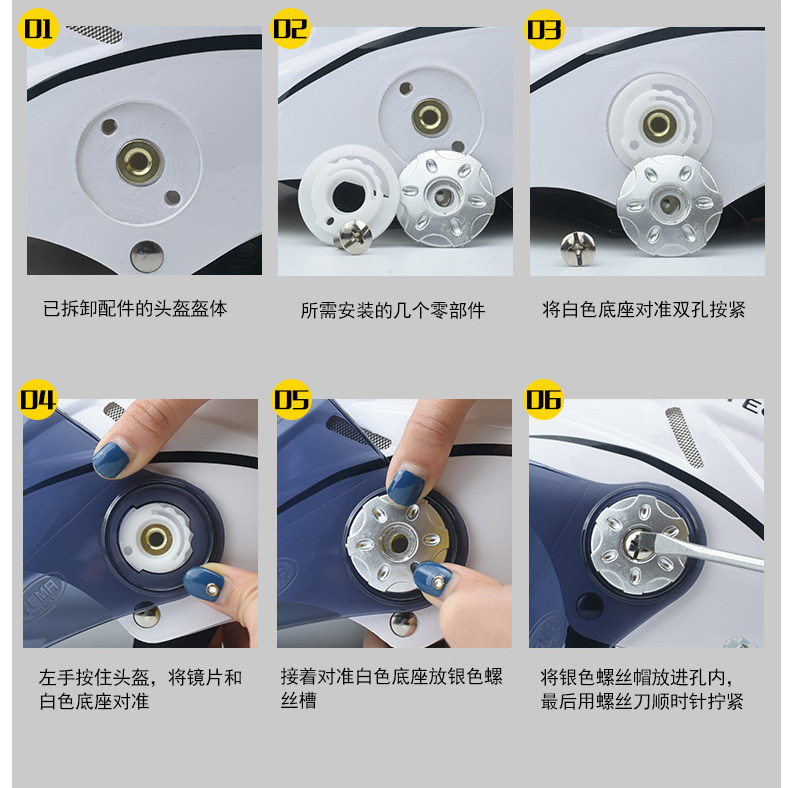 01

已拆卸配件的头盔盔体

02

所需安装的几个零部件

03

将白色底座对准双孔按紧

04

左手按住头盔，将镜片和白色底座对准

05

接着对准白色底座放银色螺丝槽

06

将银色螺丝帽放进孔内，最后用螺丝刀顺时针拧紧