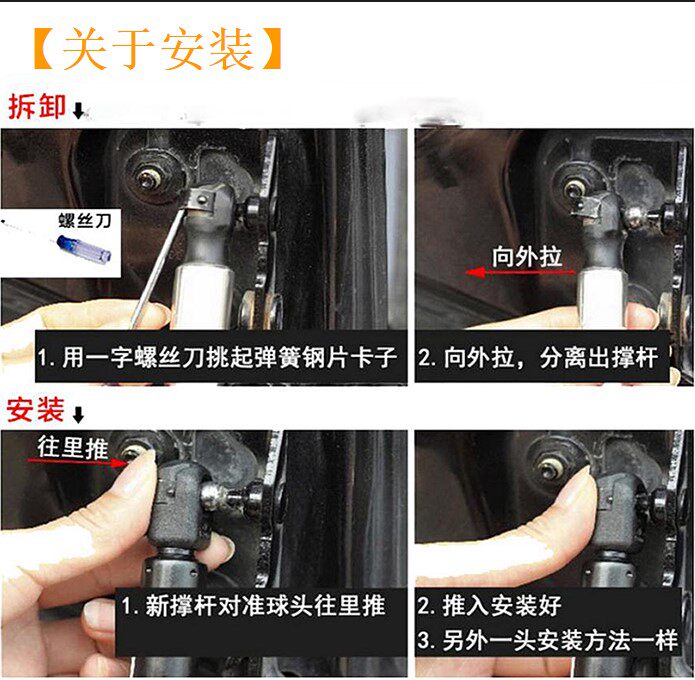 【关于安装】

拆卸

螺丝刀

1. 用一字螺丝刀挑起弹簧钢片卡子

向外拉

2. 向外拉，分离出撑杆

安装

往里推

1. 新撑杆对准球头往里推

2. 推入安装好
3. 另外一头安装方法一样