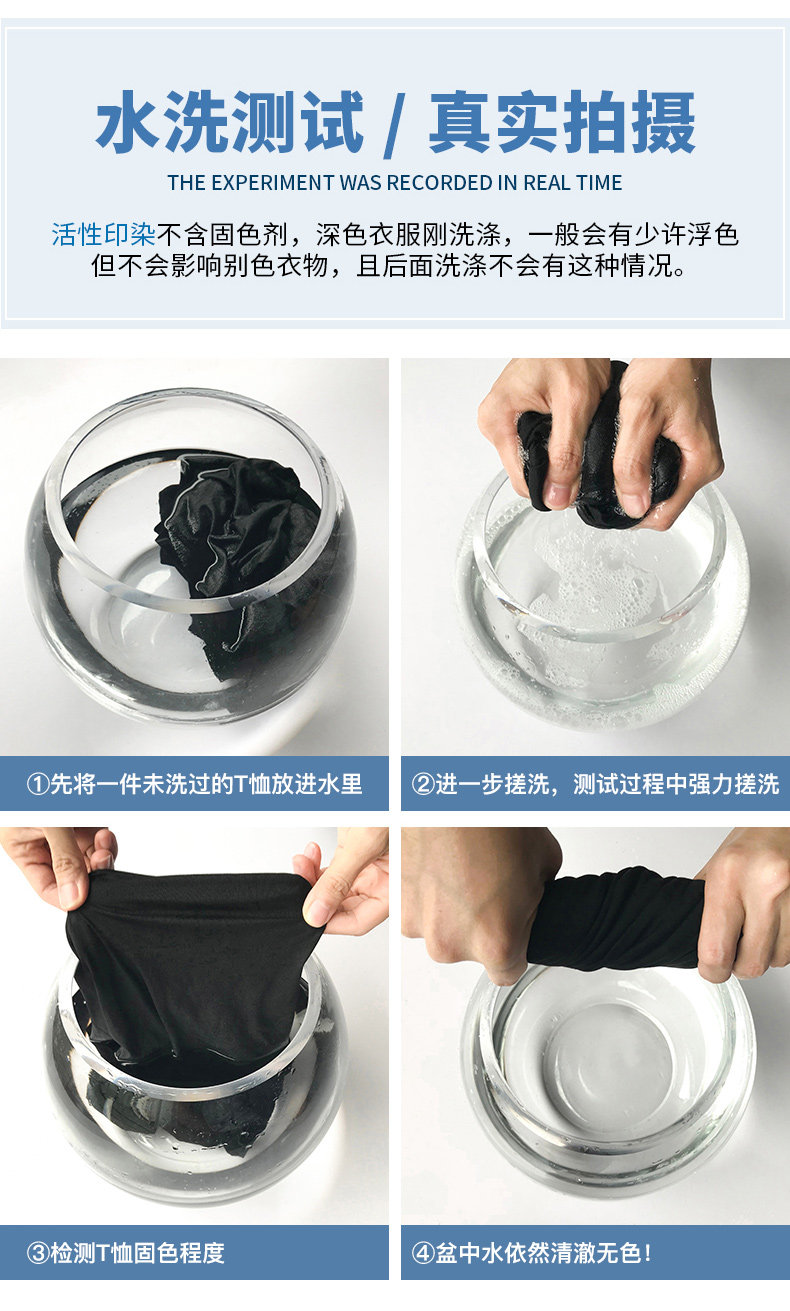 水洗测试 / 真实拍摄

THE EXPERIMENT WAS RECORDED IN REAL TIME

活性印染不含固色剂，深色衣服刚洗涤，一般会有少许浮色但不会影响别色衣物，且后面洗涤不会有这种情况。

①先将一件未洗过的T恤放进水里

②进一步搓洗，测试过程中强力搓洗

③检测T恤固色程度

④盆中水依然清澈无色！