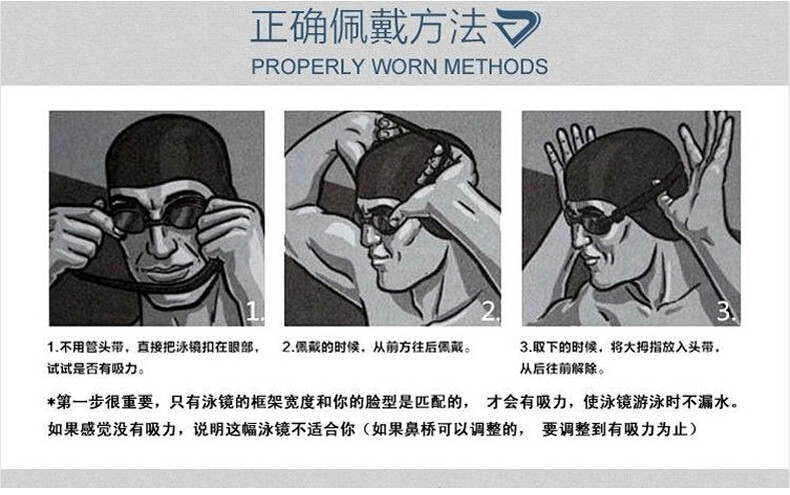 正确佩戴方法

PROPERLY WORN METHODS

1.

2.

3.

1.不用管头带，直接把泳镜扣在眼部，试试是否有吸力。

2.佩戴的时候，从前方往后佩戴。

3.取下的时候，将大拇指放入头带，从后往前解除。

*第一步很重要，只有泳镜的框架宽度和你的脸型是匹配的， 才会有吸力，使泳镜游泳时不漏水。如果感觉没有吸力，说明这幅泳镜不适合你（如果鼻桥可以调整的， 要调整到有吸力为止）