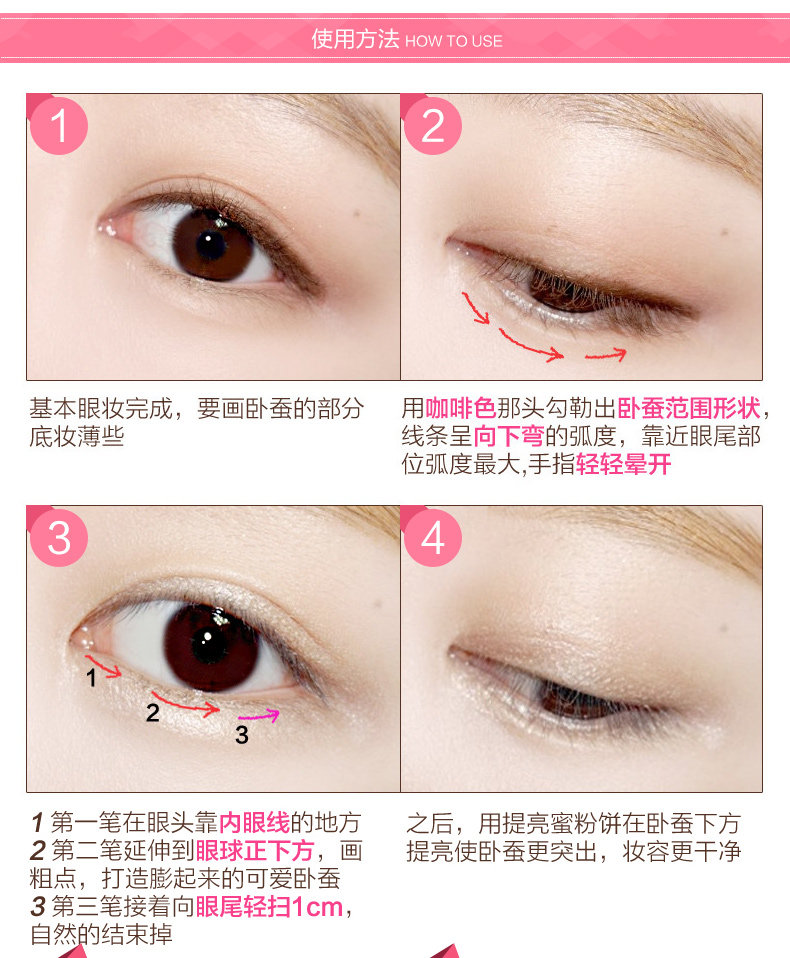 使用方法 HOW TO USE

1

基本眼妆完成，要画卧蚕的部分底妆薄些

2

用咖啡色那头勾勒出卧蚕范围形状，线条呈向下弯的弧度，靠近眼尾部位弧度最大,手指轻轻晕开

3

1

2

3

1 第一笔在眼头靠内眼线的地方
2 第二笔延伸到眼球正下方，画粗点，打造膨起来的可爱卧蚕
3 第三笔接着向眼尾轻扫1cm，自然的结束掉

4

之后，用提亮蜜粉饼在卧蚕下方提亮使卧蚕更突出，妆容更干净